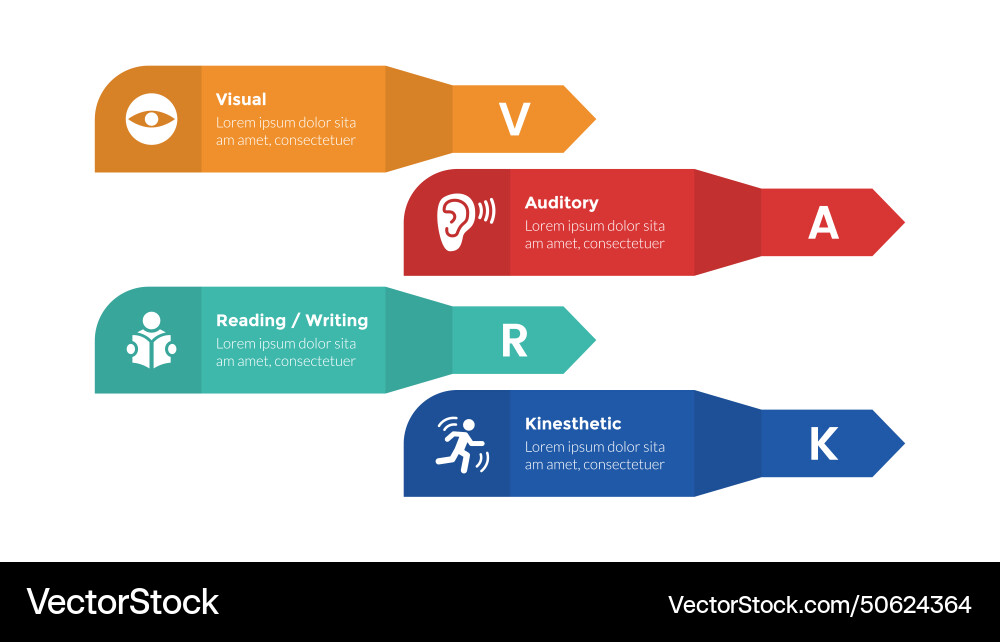 Visual
Lorem ipsum dolor sita am amet, consectetuer

V

Auditory
Lorem ipsum dolor sita am amet, consectetuer

A

Reading / Writing
Lorem ipsum dolor sita am amet, consectetuer

R

Kinesthetic
Lorem ipsum dolor sita am amet, consectetuer

K

VectorStock

VectorStock.com/50624364