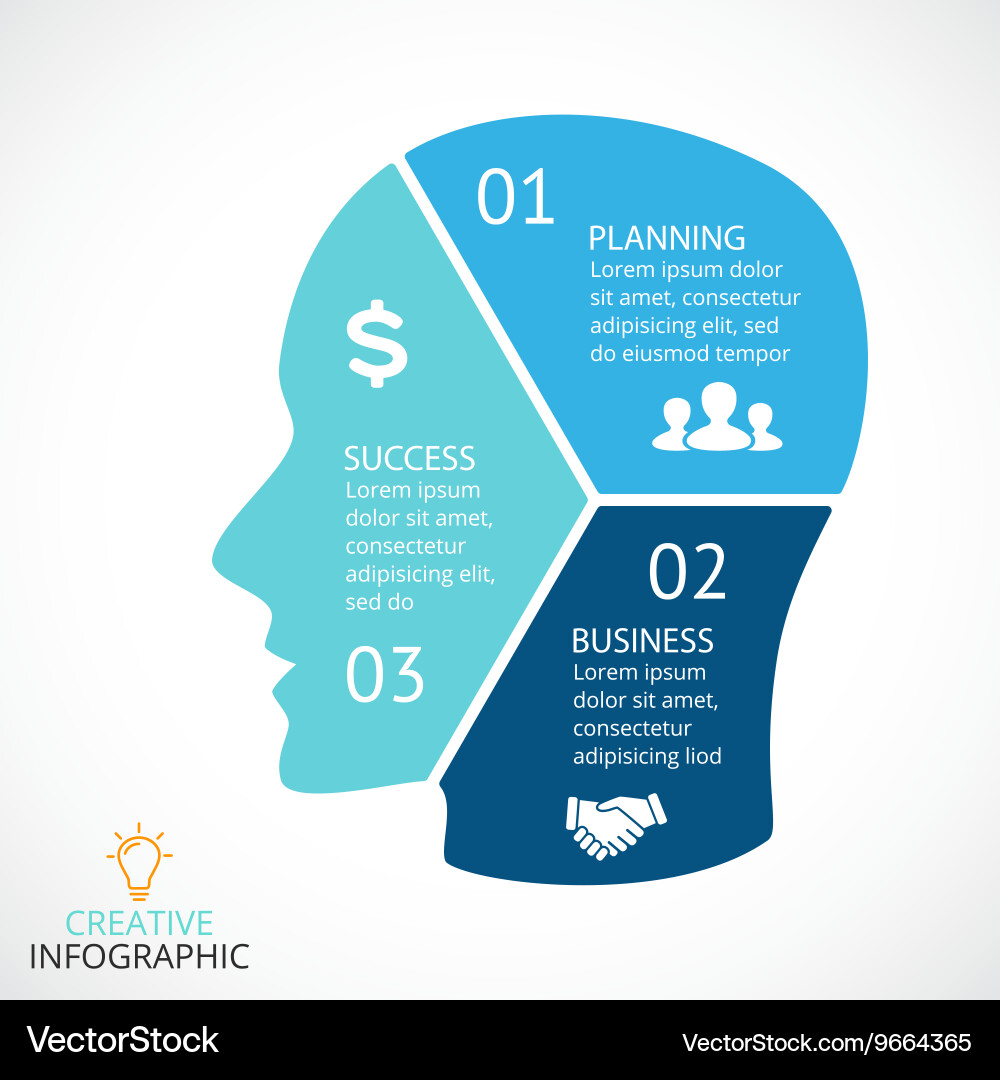 01

PLANNING
Lorem ipsum dolor sit amet, consectetur adipisicing elit, sed do eiusmod tempor

$

SUCCESS
Lorem ipsum dolor sit amet, consectetur adipisicing elit, sed do

03

02

BUSINESS
Lorem ipsum dolor sit amet, consectetur adipisicing liod

CREATIVE
INFOGRAPHIC

VectorStock

VectorStock.com/9664365