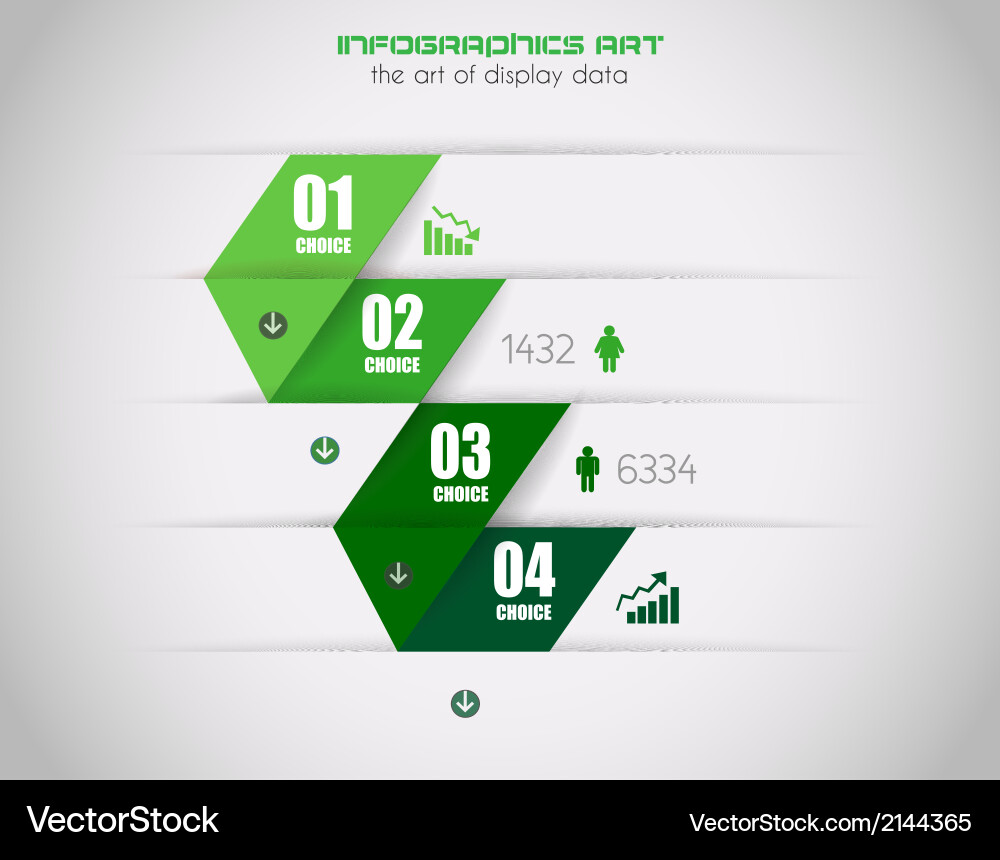 INFOGRAPHICS ART
the art of display data

01
CHOICE

02
CHOICE

1432

03
CHOICE

6334

04
CHOICE

VectorStock®

VectorStock.com/2144365