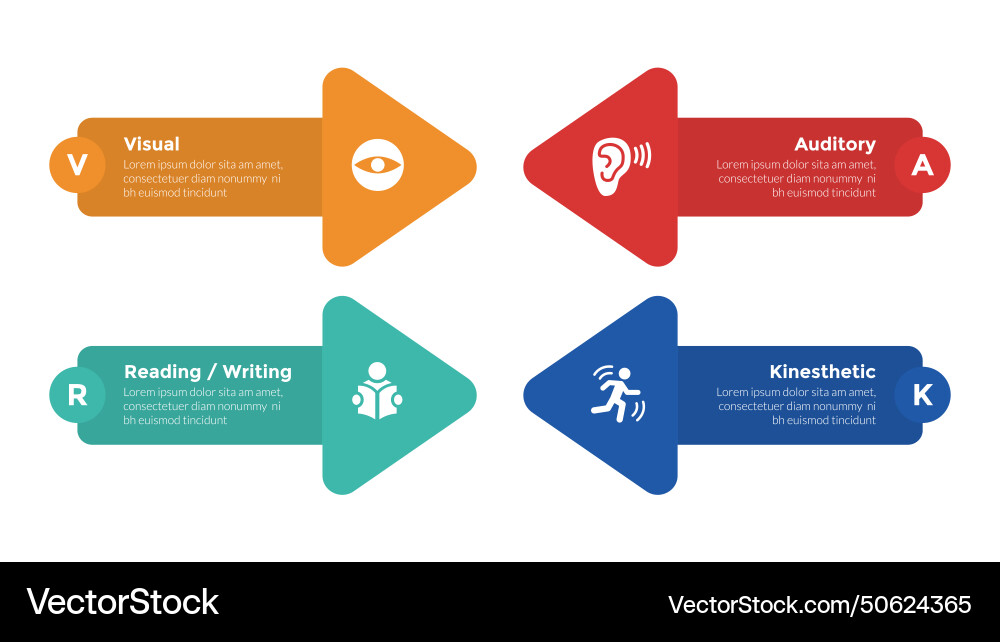 V

Visual

Lorem ipsum dolor sita am amet, consectetuer diam nonummy ni bh euismod tincidunt

Auditory

Lorem ipsum dolor sita am amet, consectetuer diam nonummy ni bh euismod tincidunt

A

R

Reading / Writing

Lorem ipsum dolor sita am amet, consectetuer diam nonummy ni bh euismod tincidunt

Kinesthetic

Lorem ipsum dolor sita am amet, consectetuer diam nonummy ni bh euismod tincidunt

K

VectorStock

VectorStock.com/50624365