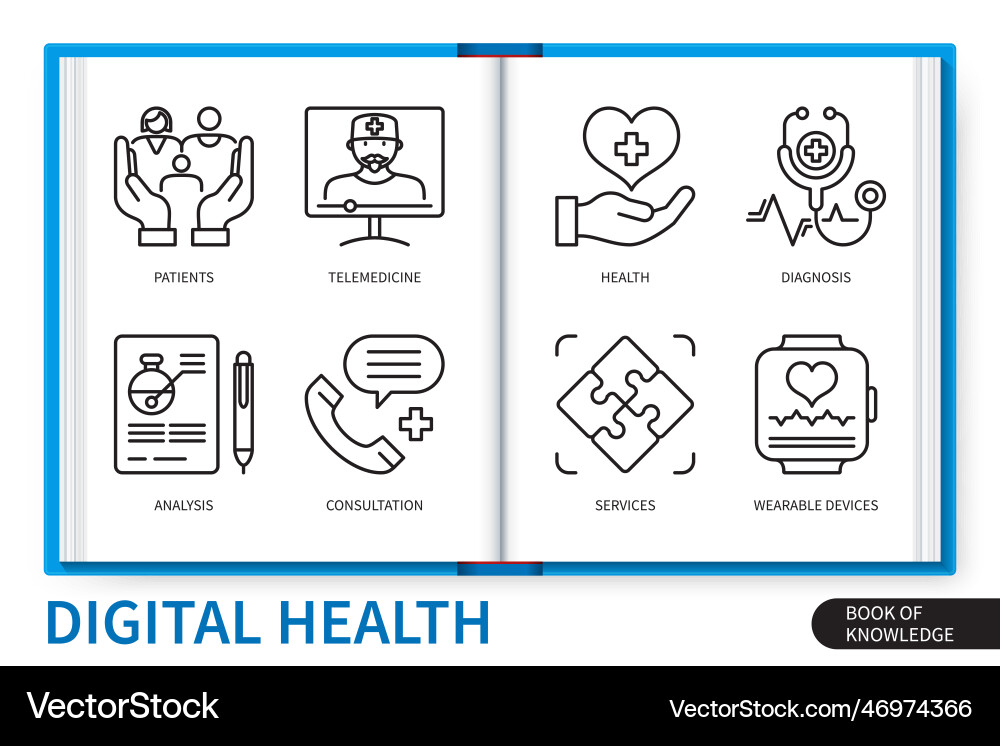 PATIENTS

TELEMEDICINE

ANALYSIS

CONSULTATION

HEALTH

DIAGNOSIS

SERVICES

WEARABLE DEVICES

DIGITAL HEALTH

BOOK OF KNOWLEDGE

VectorStock

VectorStock.com/46974366