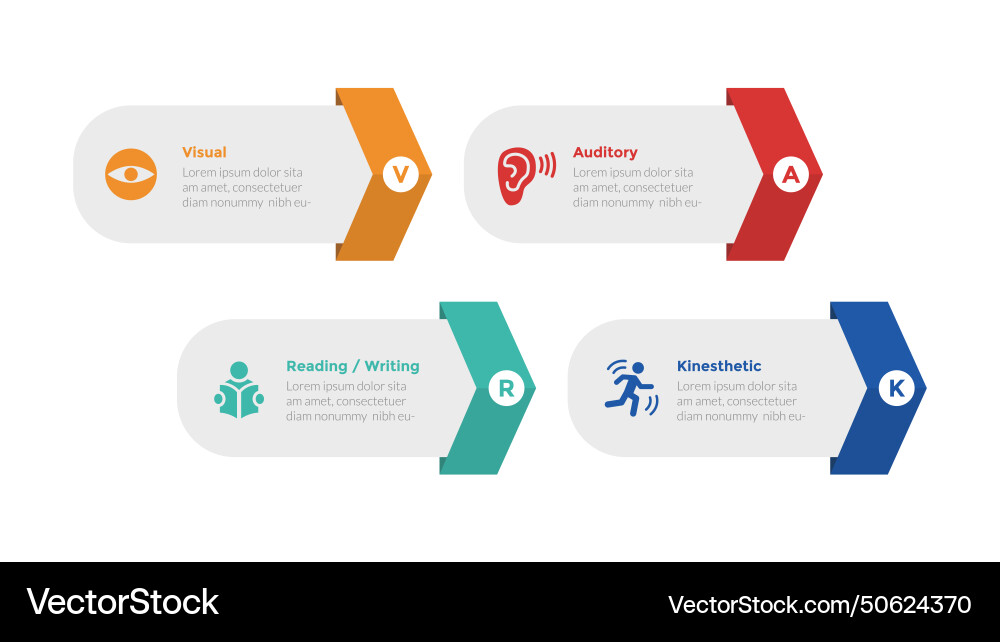 Visual
Lorem ipsum dolor sita am amet, consectetuer diam nonummy nibh eu-

V

Auditory
Lorem ipsum dolor sita am amet, consectetuer diam nonummy nibh eu-

A

Reading / Writing
Lorem ipsum dolor sita am amet, consectetuer diam nonummy nibh eu-

R

Kinesthetic
Lorem ipsum dolor sita am amet, consectetuer diam nonummy nibh eu-

K

VectorStock

VectorStock.com/50624370