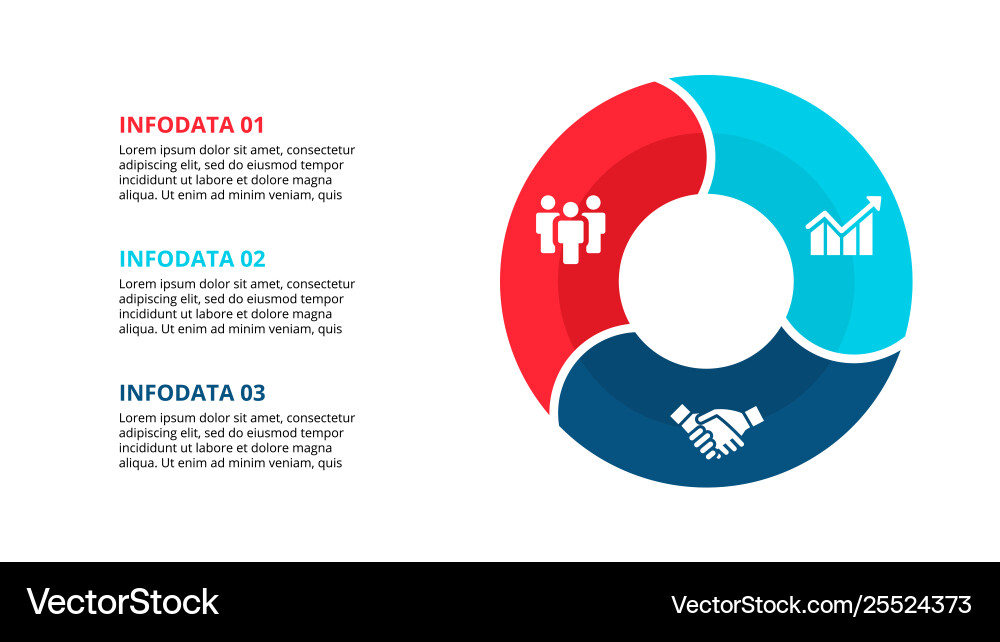 INFODATA 01
Lorem ipsum dolor sit amet, consectetur adipiscing elit, sed do eiusmod tempor incididunt ut labore et dolore magna aliqua. Ut enim ad minim veniam, quis

INFODATA 02
Lorem ipsum dolor sit amet, consectetur adipiscing elit, sed do eiusmod tempor incididunt ut labore et dolore magna aliqua. Ut enim ad minim veniam, quis

INFODATA 03
Lorem ipsum dolor sit amet, consectetur adipiscing elit, sed do eiusmod tempor incididunt ut labore et dolore magna aliqua. Ut enim ad minim veniam, quis

VectorStock

VectorStock.com/25524373