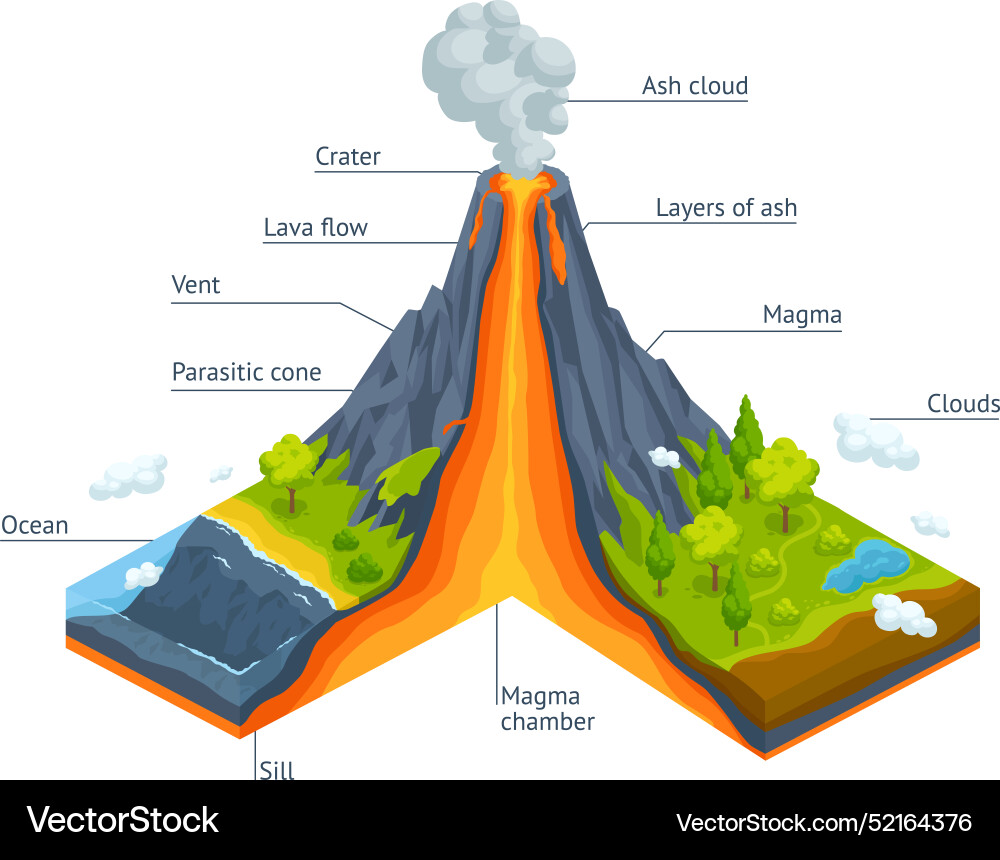 Ash cloud

Crater

Layers of ash

Lava flow

Vent

Magma

Parasitic cone

Clouds

Ocean

Magma chamber

Sill

VectorStock®

VectorStock.com/52164376