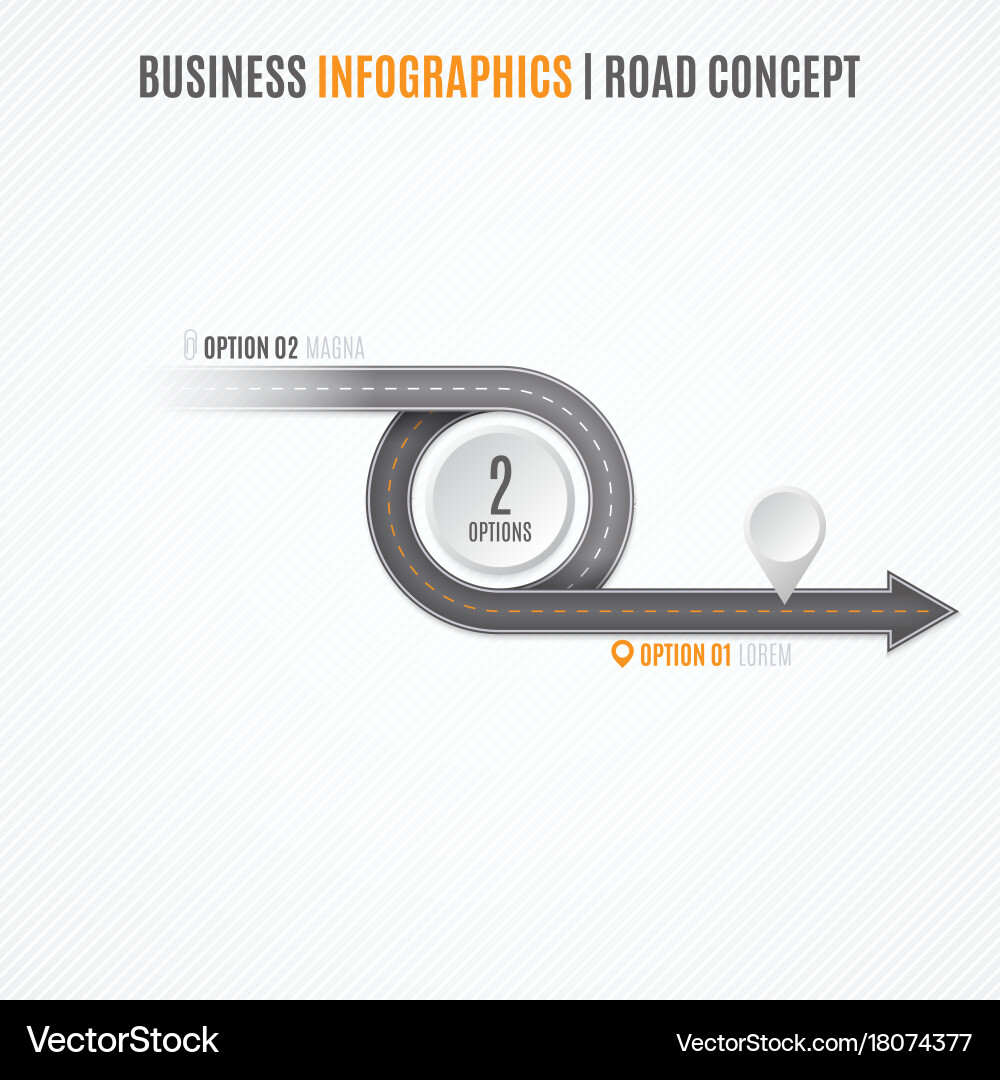 BUSINESS INFOGRAPHICS | ROAD CONCEPT

OPTION 02 MAGNA

2
OPTIONS

OPTION 01 LOREM

VectorStock

VectorStock.com/18074377