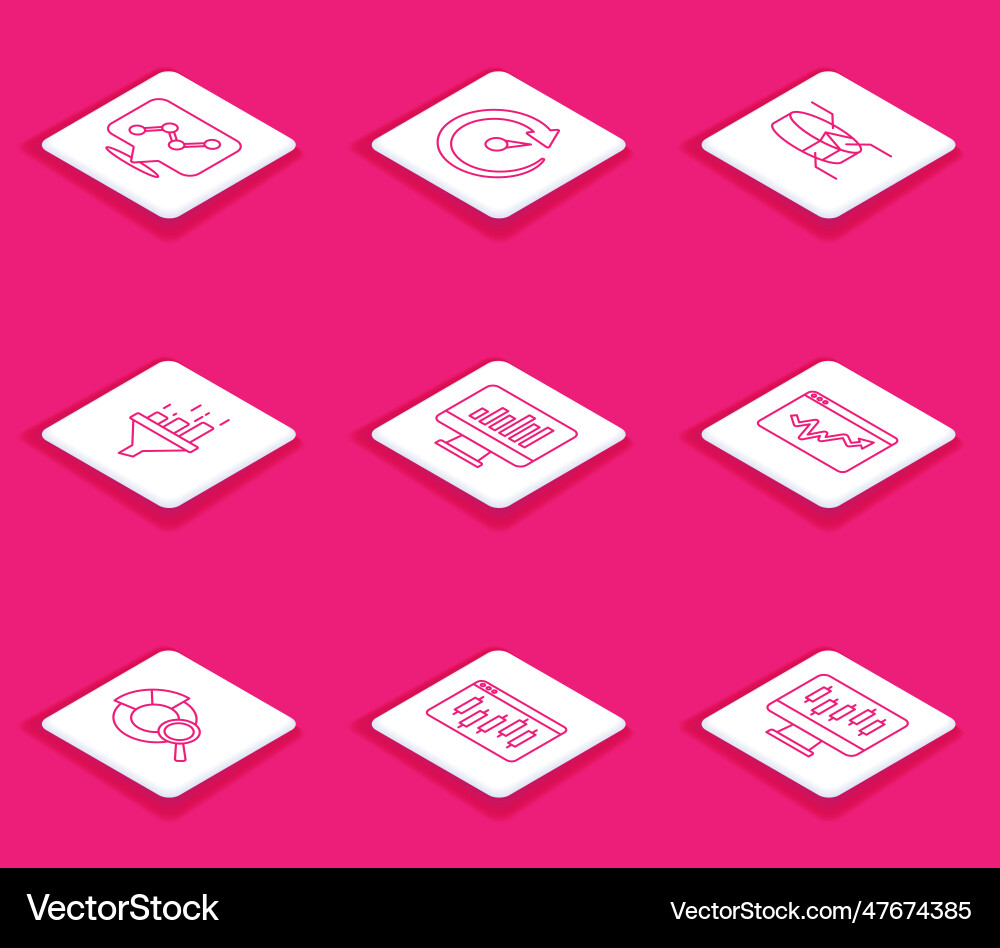 VectorStock®

VectorStock.com/47674385