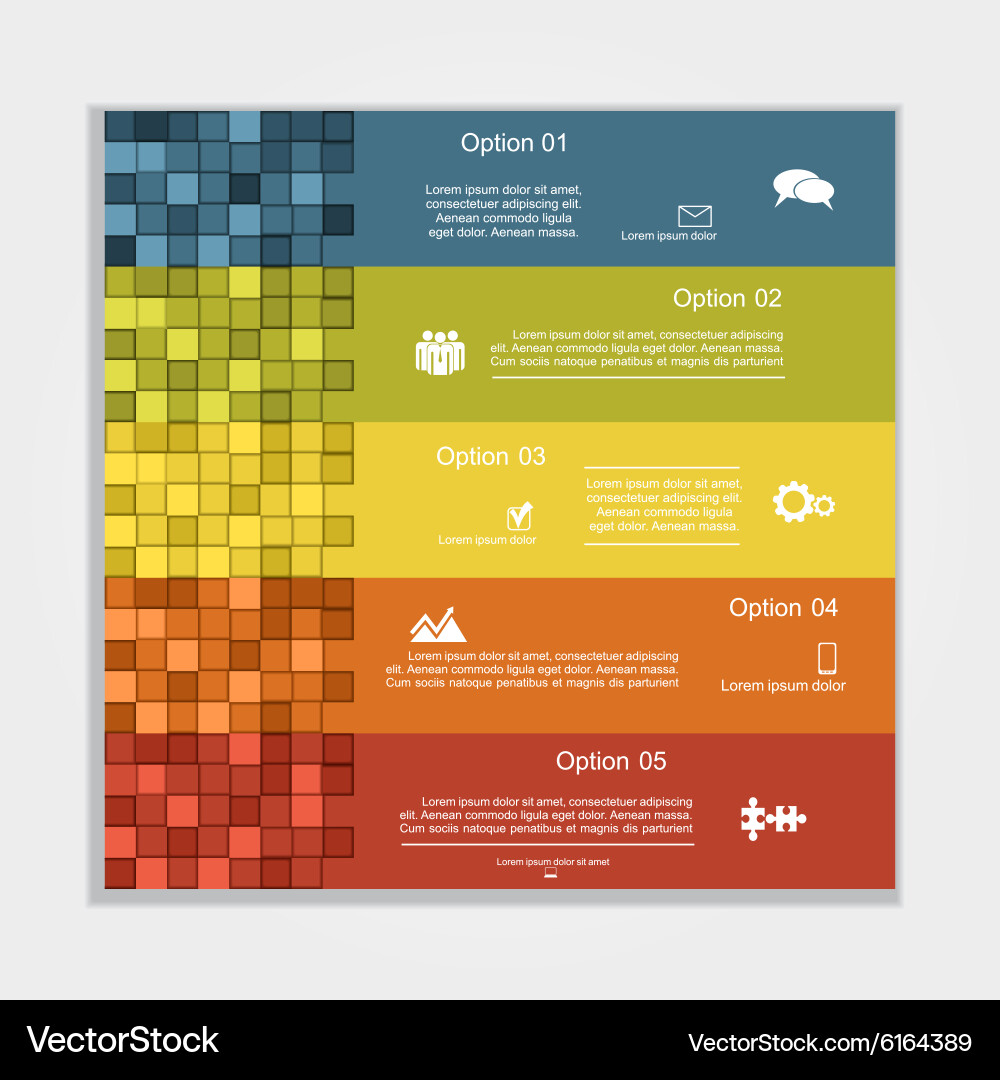 Option 01

Lorem ipsum dolor sit amet, consectetuer adipiscing elit. Aenean commodo ligula eget dolor. Aenean massa.

Lorem ipsum dolor

Option 02

Lorem ipsum dolor sit amet, consectetuer adipiscing elit. Aenean commodo ligula eget dolor. Aenean massa. Cum sociis natoque penatibus et magnis dis parturient

Option 03

Lorem ipsum dolor

Lorem ipsum dolor sit amet, consectetuer adipiscing elit. Aenean commodo ligula eget dolor. Aenean massa.

Option 04

Lorem ipsum dolor sit amet, consectetuer adipiscing elit. Aenean commodo ligula eget dolor. Aenean massa. Cum sociis natoque penatibus et magnis dis parturient

Lorem ipsum dolor

Option 05

Lorem ipsum dolor sit amet, consectetuer adipiscing elit. Aenean commodo ligula eget dolor. Aenean massa. Cum sociis natoque penatibus et magnis dis parturient

Lorem ipsum dolor sit amet

VectorStock

VectorStock.com/6164389