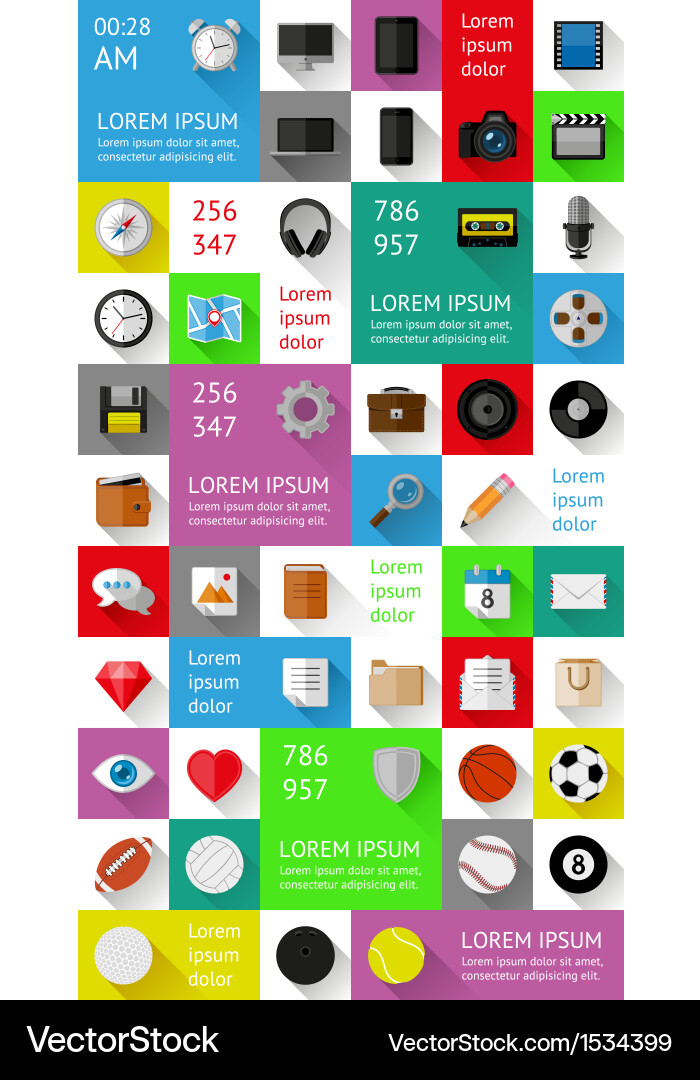 00:28 AM

LOREM IPSUM
Lorem ipsum dolor sit amet, consectetur adipisicing elit.

Lorem ipsum dolor

256 347

786 957

Lorem ipsum dolor

LOREM IPSUM
Lorem ipsum dolor sit amet, consectetur adipisicing elit.

256 347

LOREM IPSUM
Lorem ipsum dolor sit amet, consectetur adipisicing elit.

Lorem ipsum dolor

Lorem ipsum dolor

8

Lorem ipsum dolor

786 957

LOREM IPSUM
Lorem ipsum dolor sit amet, consectetur adipisicing elit.

8

Lorem ipsum dolor

LOREM IPSUM
Lorem ipsum dolor sit amet, consectetur adipisicing elit.

VectorStock

VectorStock.com/1534399