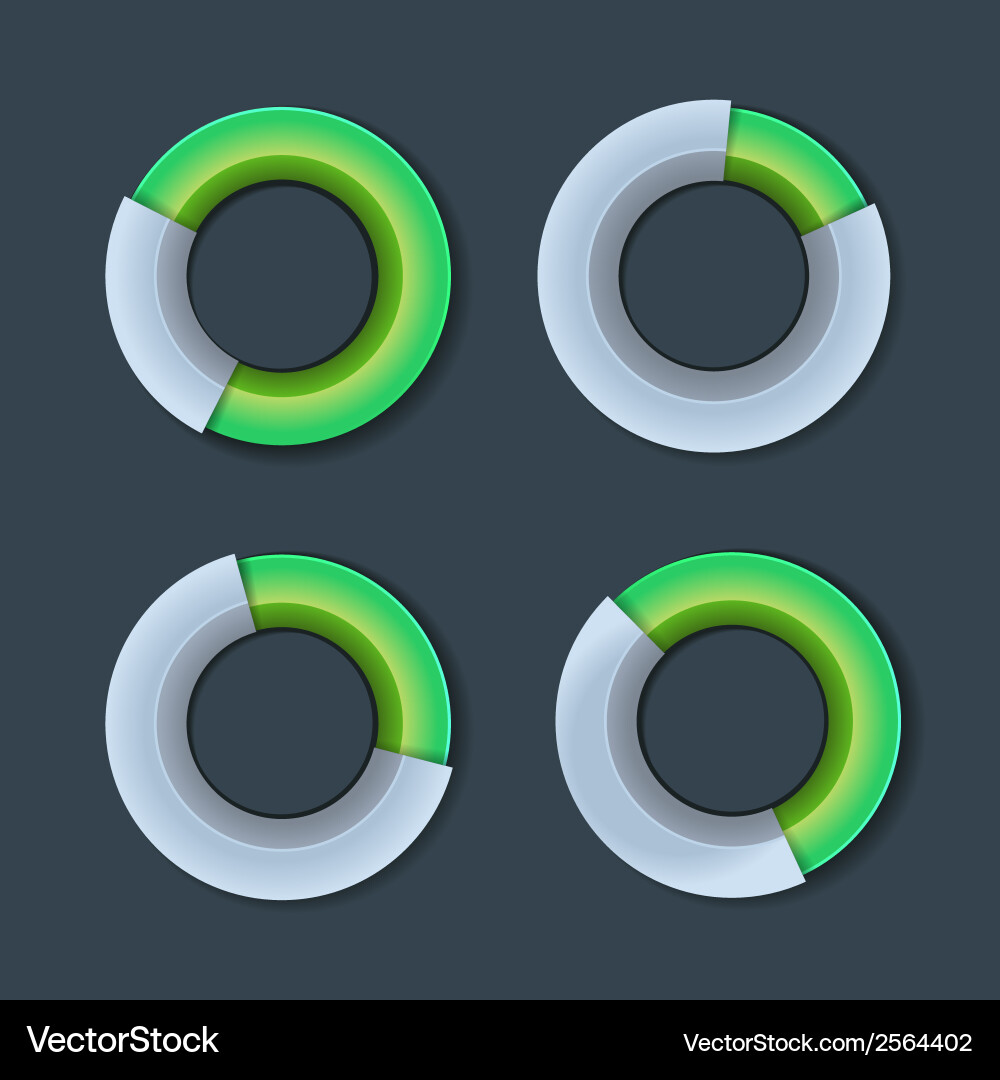 VectorStock

VectorStock.com/2564402