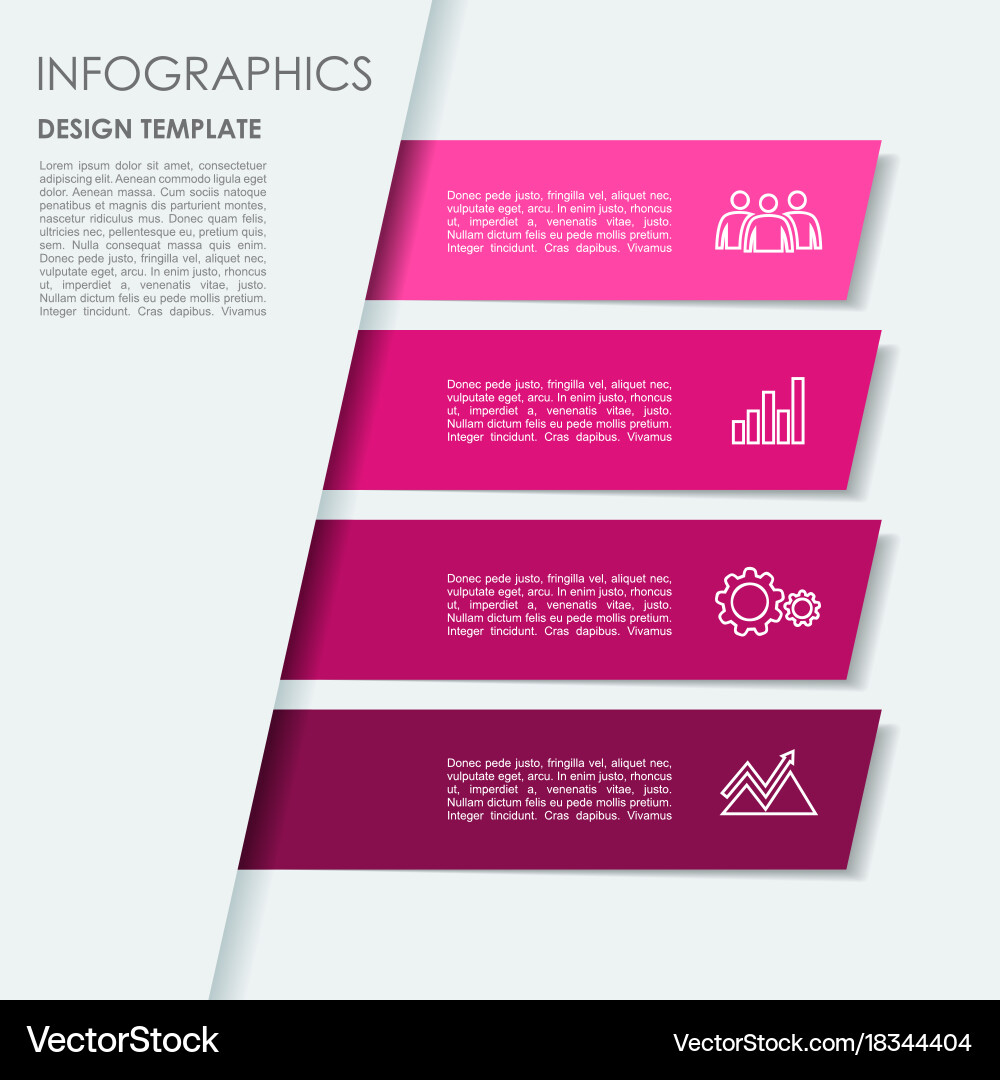 INFOGRAPHICS

DESIGN TEMPLATE

Lorem ipsum dolor sit amet, consectetuer adipiscing elit. Aenean commodo ligula eget dolor. Aenean massa. Cum sociis natoque penatibus et magnis dis parturient montes, nascetur ridiculus mus. Donec quam felis, ultricies nec, pellentesque eu, pretium quis, sem. Nulla consequat massa quis enim. Donec pede justo, fringilla vel, aliquet nec, vulputate eget, arcu. In enim justo, rhoncus ut, imperdiet a, venenatis vitae, justo. Nullam dictum felis eu pede mollis pretium. Integer tincidunt. Cras dapibus. Vivamus

Donec pede justo, fringilla vel, aliquet nec, vulputate eget, arcu. In enim justo, rhoncus ut, imperdiet a, venenatis vitae, justo. Nullam dictum felis eu pede mollis pretium. Integer tincidunt. Cras dapibus. Vivamus

Donec pede justo, fringilla vel, aliquet nec, vulputate eget, arcu. In enim justo, rhoncus ut, imperdiet a, venenatis vitae, justo. Nullam dictum felis eu pede mollis pretium. Integer tincidunt. Cras dapibus. Vivamus

Donec pede justo, fringilla vel, aliquet nec, vulputate eget, arcu. In enim justo, rhoncus ut, imperdiet a, venenatis vitae, justo. Nullam dictum felis eu pede mollis pretium. Integer tincidunt. Cras dapibus. Vivamus

Donec pede justo, fringilla vel, aliquet nec, vulputate eget, arcu. In enim justo, rhoncus ut, imperdiet a, venenatis vitae, justo. Nullam dictum felis eu pede mollis pretium. Integer tincidunt. Cras dapibus. Vivamus

VectorStock

VectorStock.com/18344404