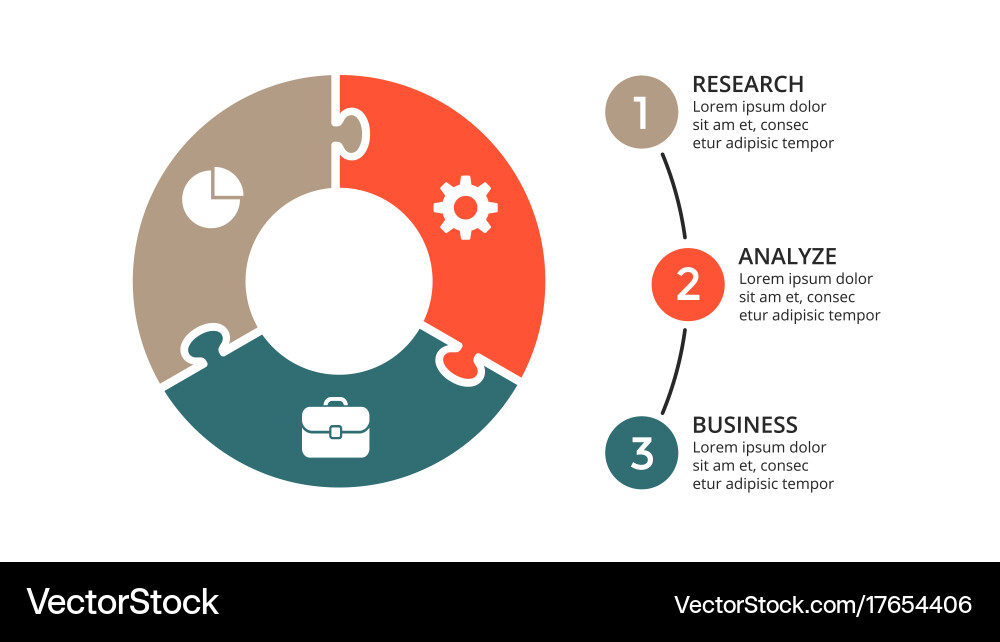 1
RESEARCH
Lorem ipsum dolor sit am et, consec etur adipisic tempor

2
ANALYZE
Lorem ipsum dolor sit am et, consec etur adipisic tempor

3
BUSINESS
Lorem ipsum dolor sit am et, consec etur adipisic tempor

VectorStock
VectorStock.com/17654406