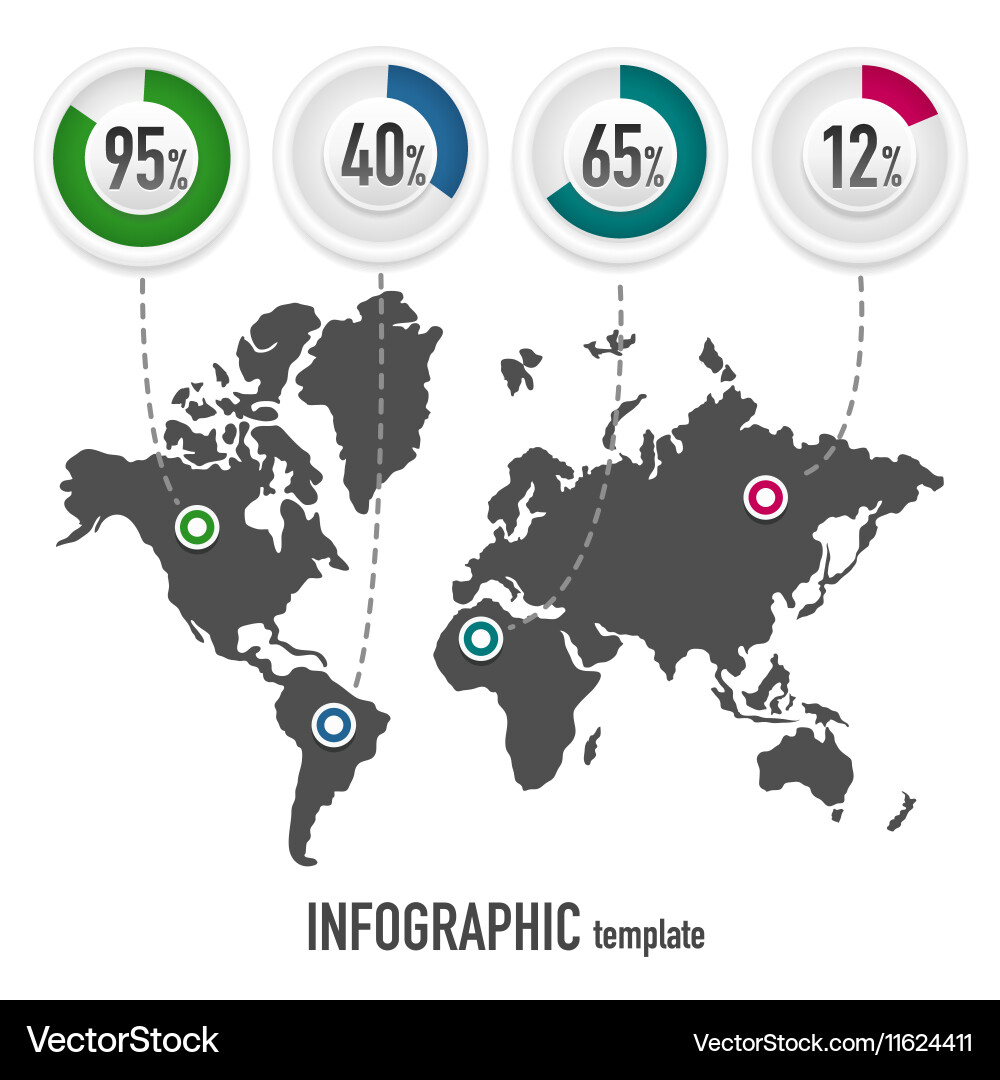 95%

40%

65%

12%

INFOGRAPHIC template

VectorStock

VectorStock.com/11624411