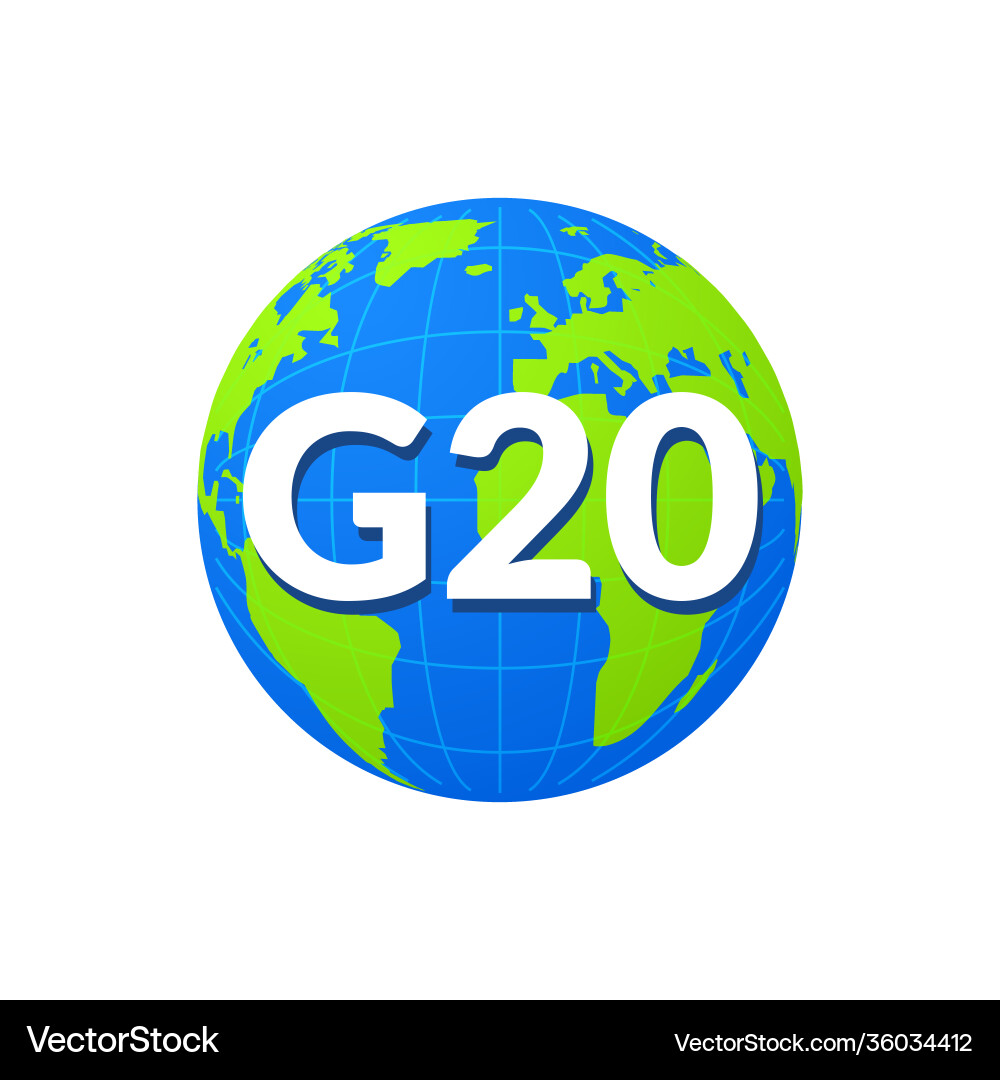 G20

VectorStock

VectorStock.com/36034412