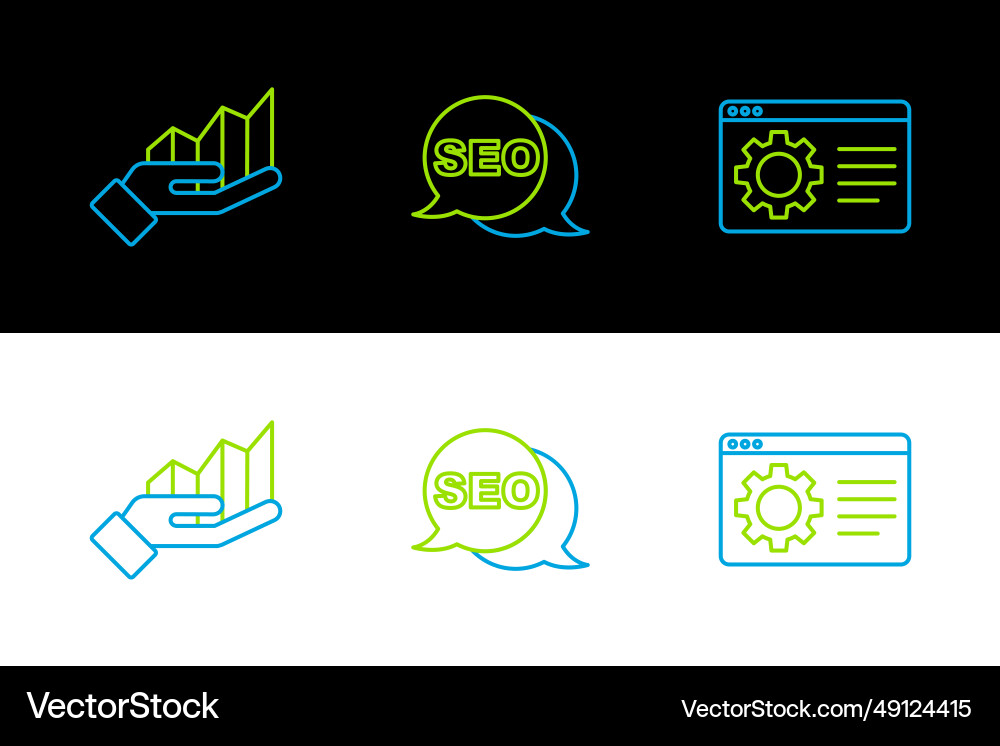 SEO

SEO

VectorStock

VectorStock.com/49124415