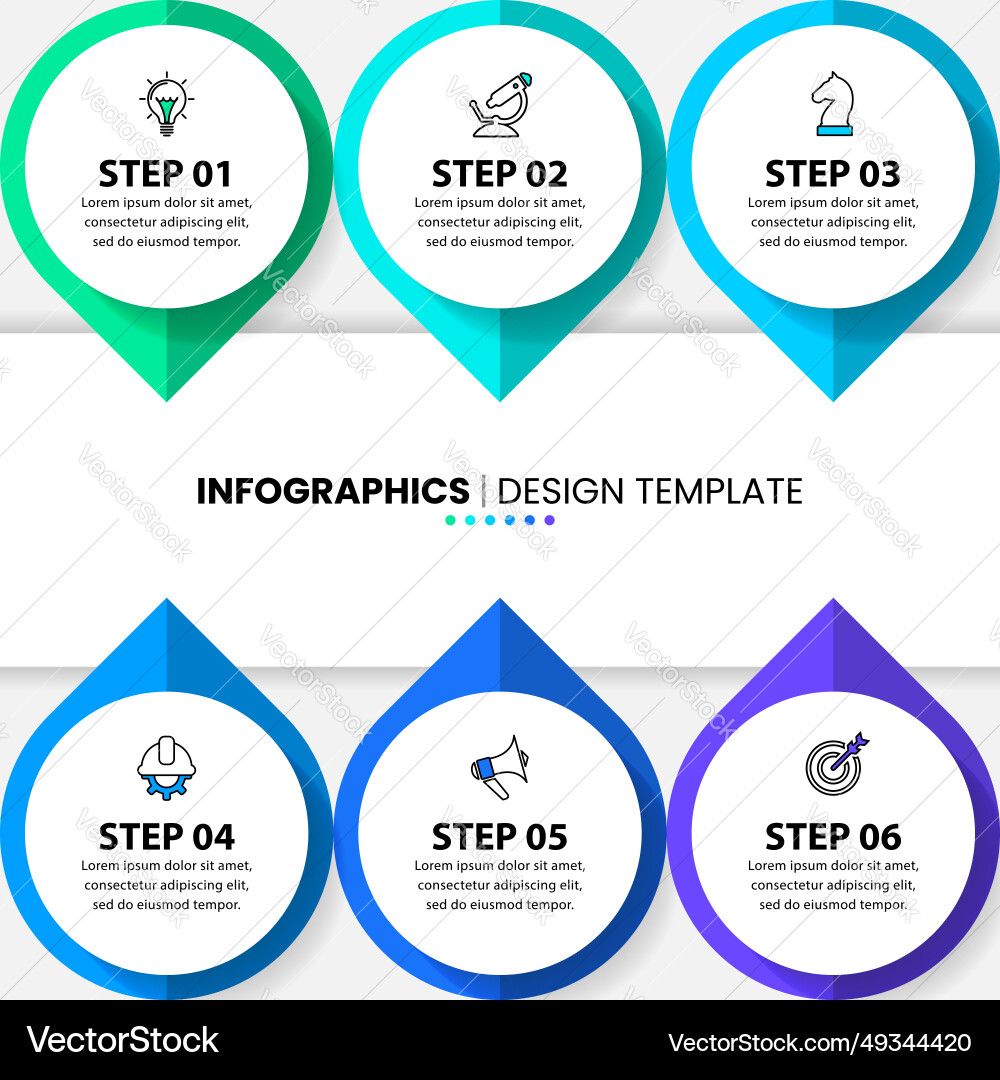 STEP 01
Lorem ipsum dolor sit amet, consectetur adipiscing elit, sed do eiusmod tempor.

STEP 02
Lorem ipsum dolor sit amet, consectetur adipiscing elit, sed do eiusmod tempor.

STEP 03
Lorem ipsum dolor sit amet, consectetur adipiscing elit, sed do eiusmod tempor.

INFOGRAPHICS | DESIGN TEMPLATE

STEP 04
Lorem ipsum dolor sit amet, consectetur adipiscing elit, sed do eiusmod tempor.

STEP 05
Lorem ipsum dolor sit amet, consectetur adipiscing elit, sed do eiusmod tempor.

STEP 06
Lorem ipsum dolor sit amet, consectetur adipiscing elit, sed do eiusmod tempor.

VectorStock
VectorStock.com/49344420