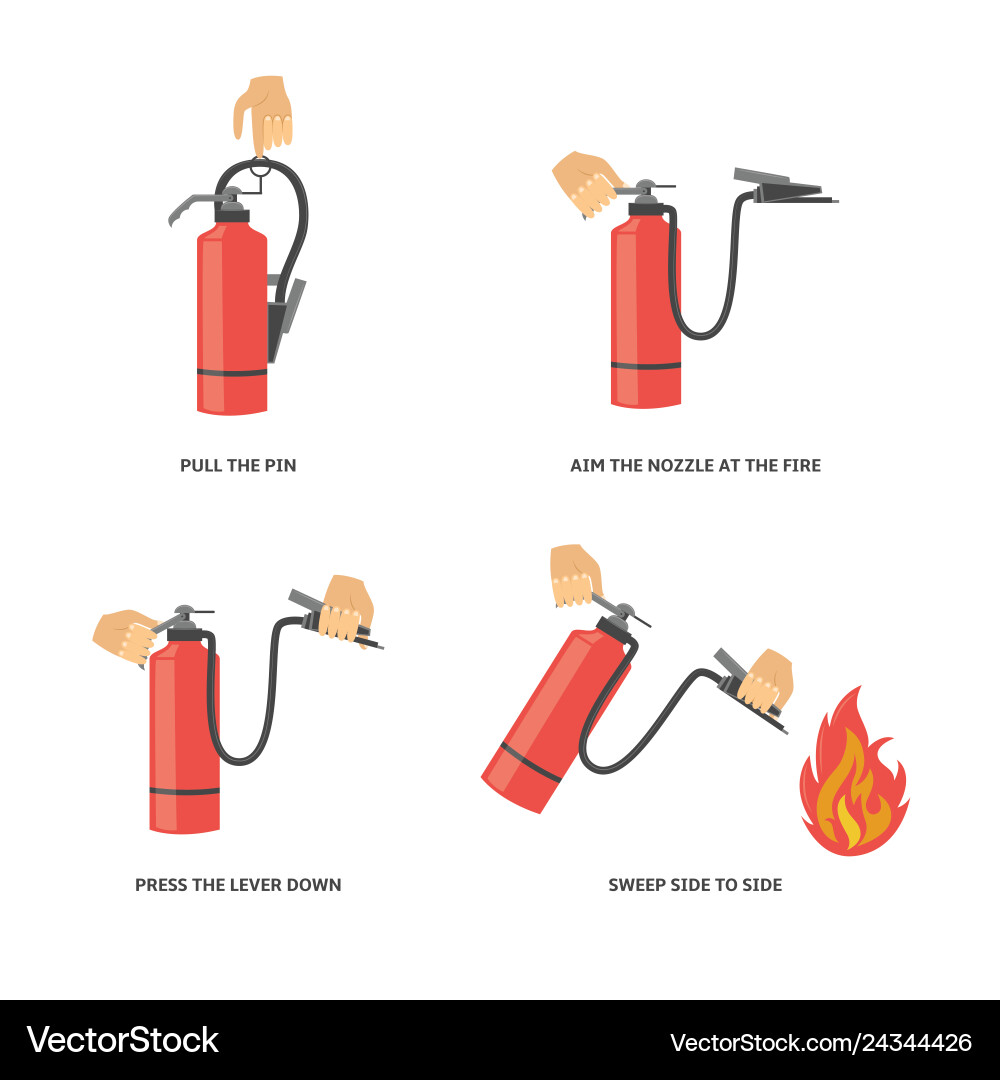 PULL THE PIN

AIM THE NOZZLE AT THE FIRE

PRESS THE LEVER DOWN

SWEEP SIDE TO SIDE

VectorStock

VectorStock.com/24344426