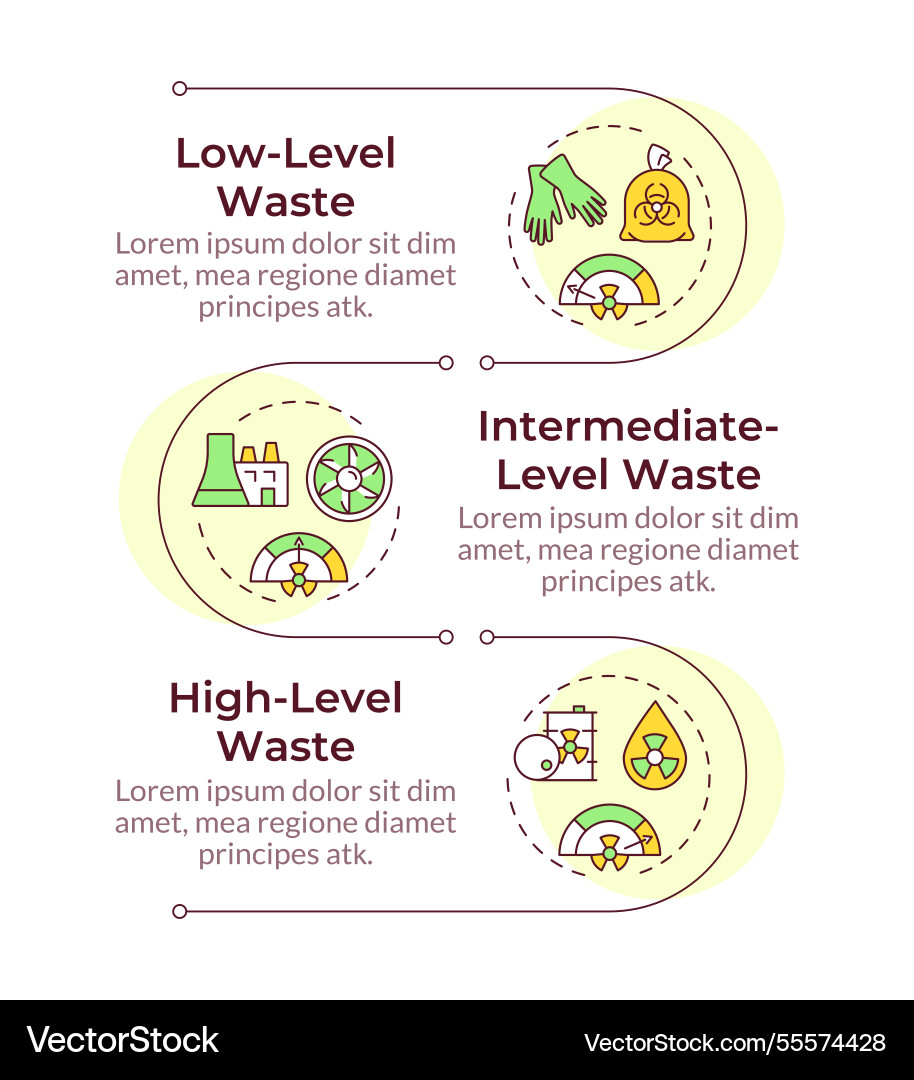 Low-Level Waste

Lorem ipsum dolor sit dim amet, mea regione diamet principes atk.

Intermediate-Level Waste

Lorem ipsum dolor sit dim amet, mea regione diamet principes atk.

High-Level Waste

Lorem ipsum dolor sit dim amet, mea regione diamet principes atk.

VectorStock

VectorStock.com/55574428