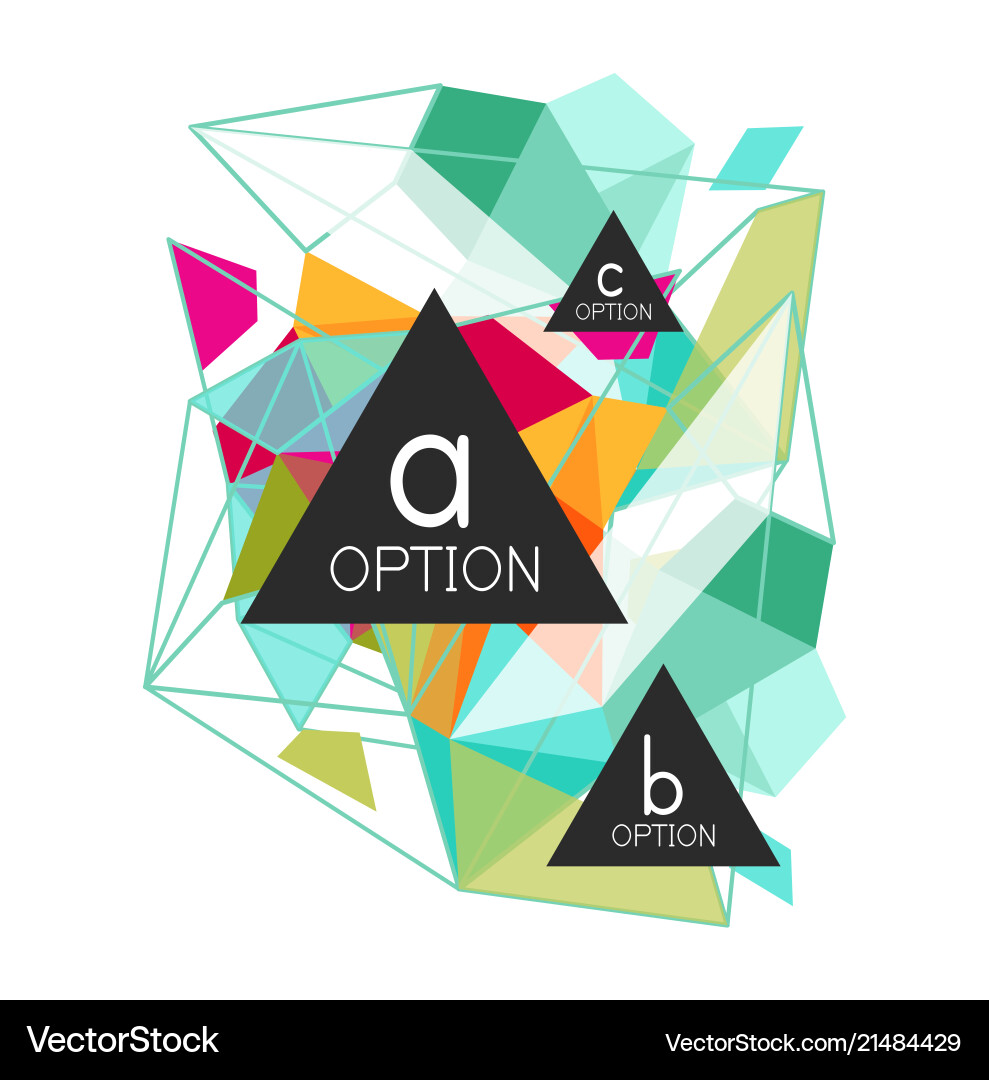 c
OPTION

a
OPTION

b
OPTION

VectorStock

VectorStock.com/21484429