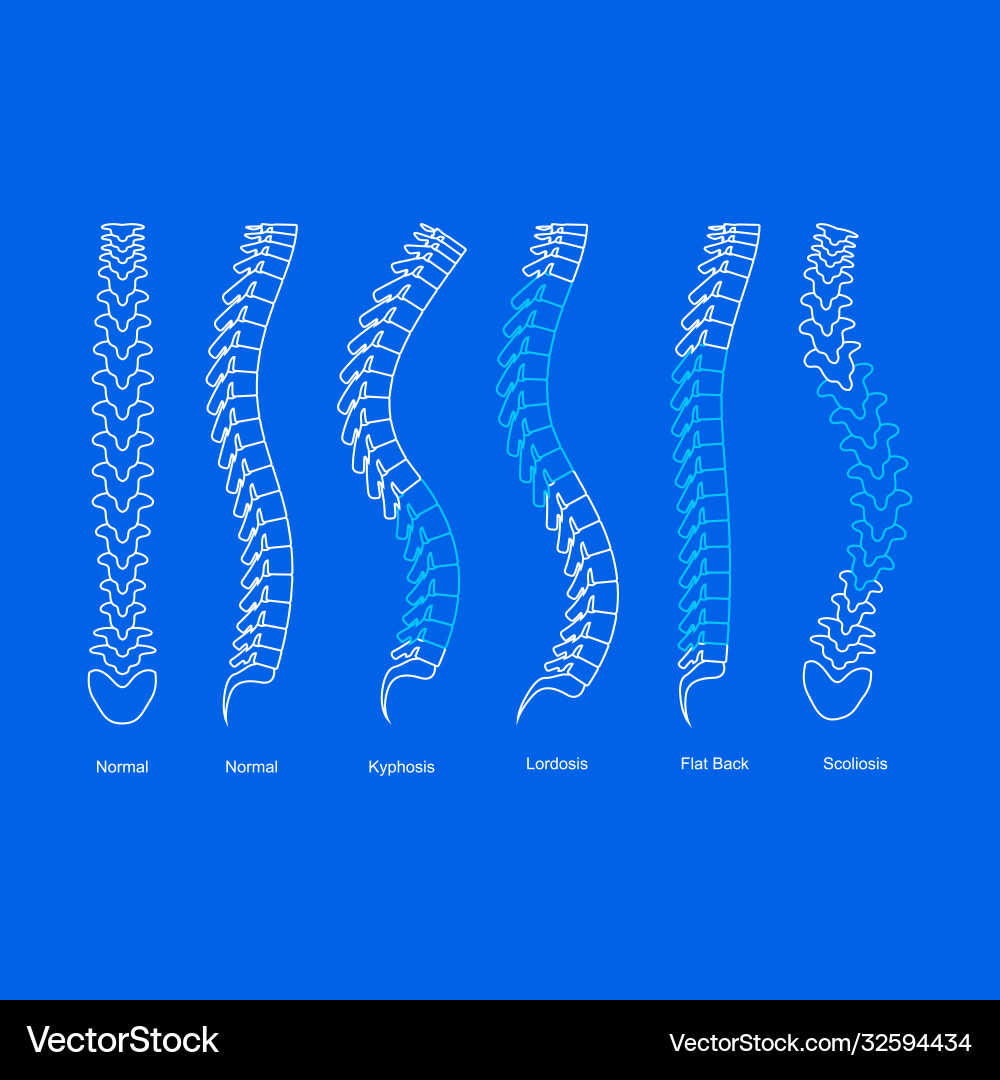 Normal Normal Kyphosis Lordosis Flat Back Scoliosis

VectorStock
VectorStock.com/32594434