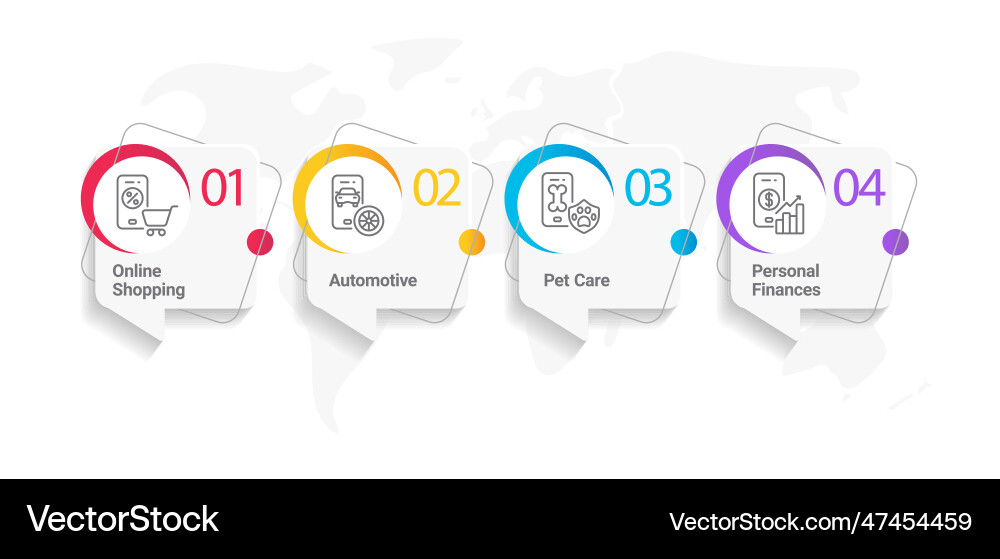 01
Online Shopping

02
Automotive

03
Pet Care

04
Personal Finances

VectorStock
VectorStock.com/47454459