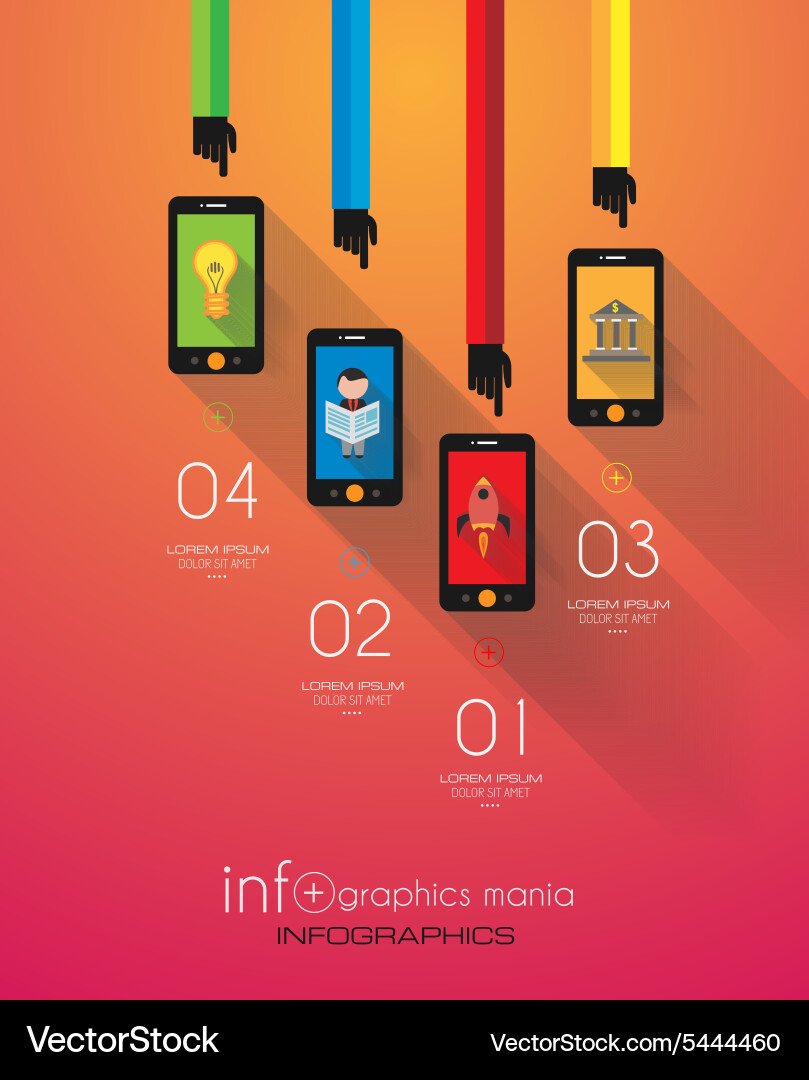 $

04
LOREM IPSUM
DOLOR SIT AMET
....

02
LOREM IPSUM
DOLOR SIT AMET
....

01
LOREM IPSUM
DOLOR SIT AMET
....

03
LOREM IPSUM
DOLOR SIT AMET
....

inf+graphics mania
INFOGRAPHICS

VectorStock
VectorStock.com/5444460