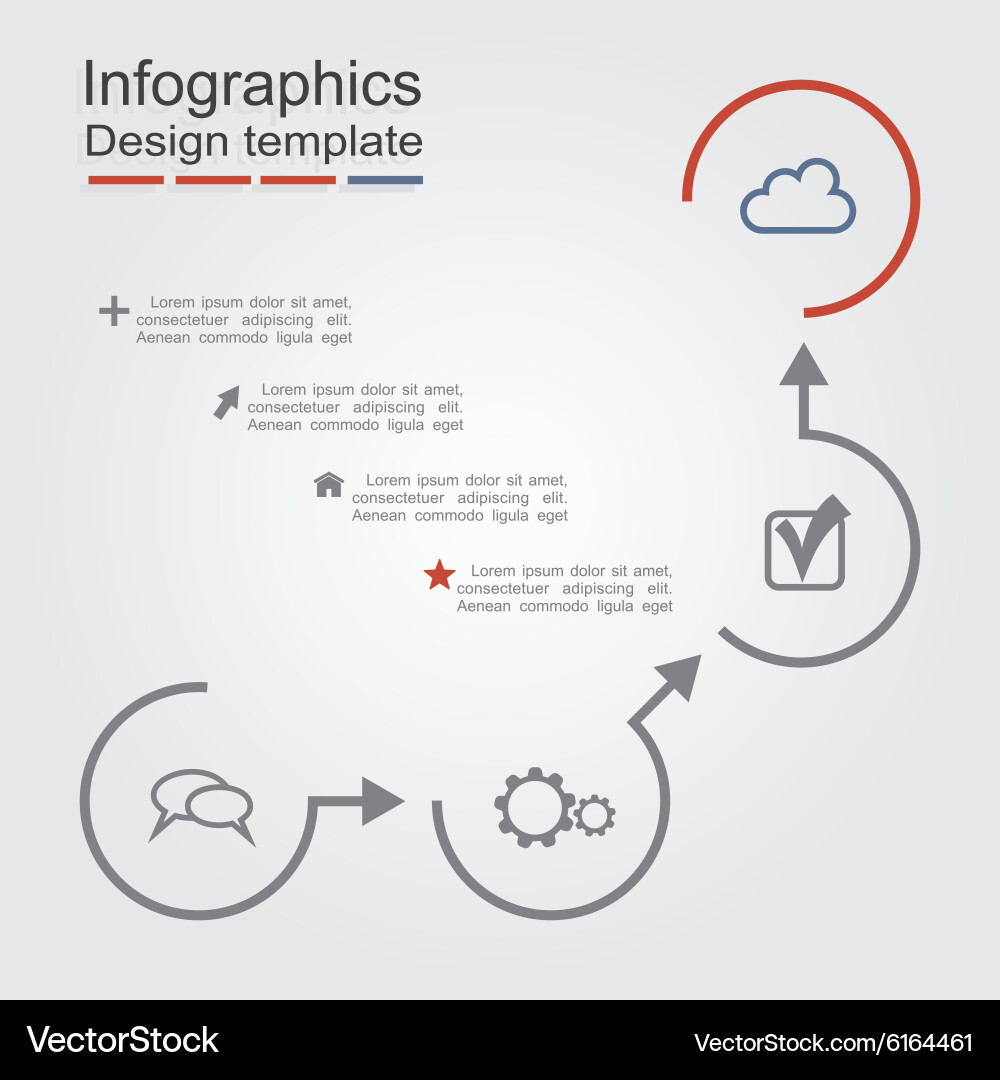 Infographics
Design template

Lorem ipsum dolor sit amet, consectetuer adipiscing elit. Aenean commodo ligula eget

Lorem ipsum dolor sit amet, consectetuer adipiscing elit. Aenean commodo ligula eget

Lorem ipsum dolor sit amet, consectetuer adipiscing elit. Aenean commodo ligula eget

Lorem ipsum dolor sit amet, consectetuer adipiscing elit. Aenean commodo ligula eget

VectorStock

VectorStock.com/6164461