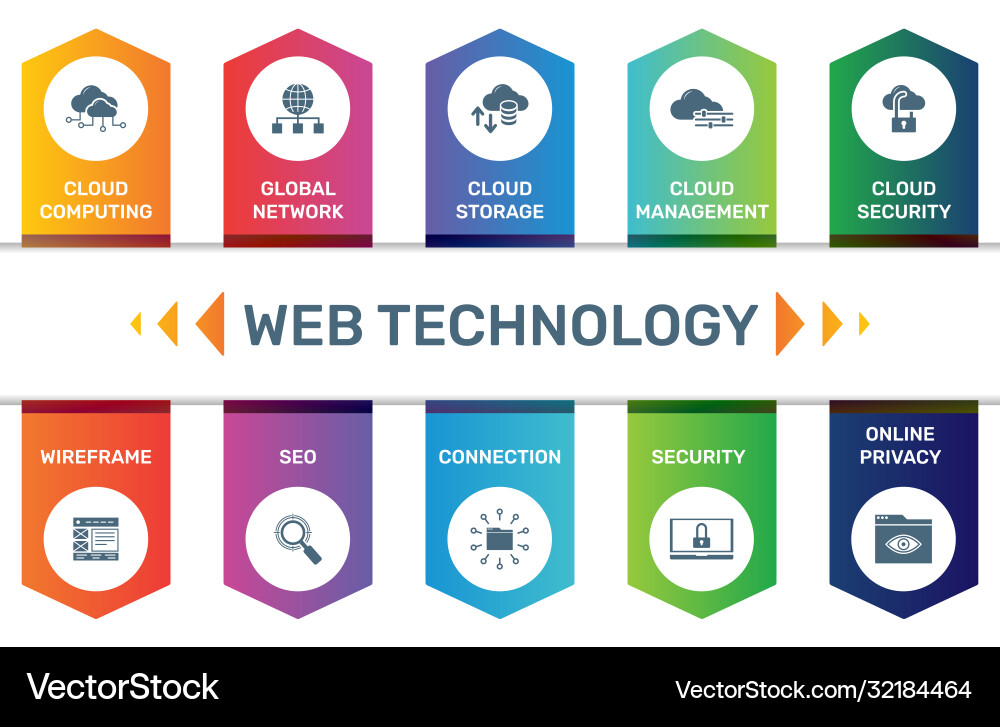 CLOUD COMPUTING

GLOBAL NETWORK

CLOUD STORAGE

CLOUD MANAGEMENT

CLOUD SECURITY

WEB TECHNOLOGY

WIREFRAME

SEO

CONNECTION

SECURITY

ONLINE PRIVACY

VectorStock

VectorStock.com/32184464