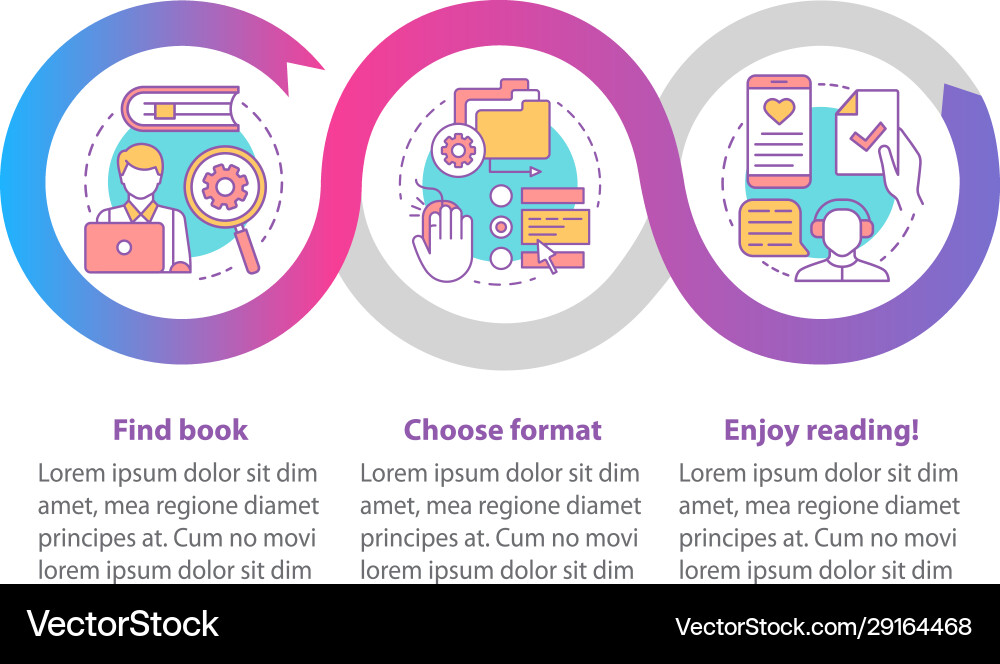 Find book

Lorem ipsum dolor sit dim amet, mea regione diamet principes at. Cum no movi lorem ipsum dolor sit dim

Choose format

Lorem ipsum dolor sit dim amet, mea regione diamet principes at. Cum no movi lorem ipsum dolor sit dim

Enjoy reading!

Lorem ipsum dolor sit dim amet, mea regione diamet principes at. Cum no movi lorem ipsum dolor sit dim

VectorStock

VectorStock.com/29164468