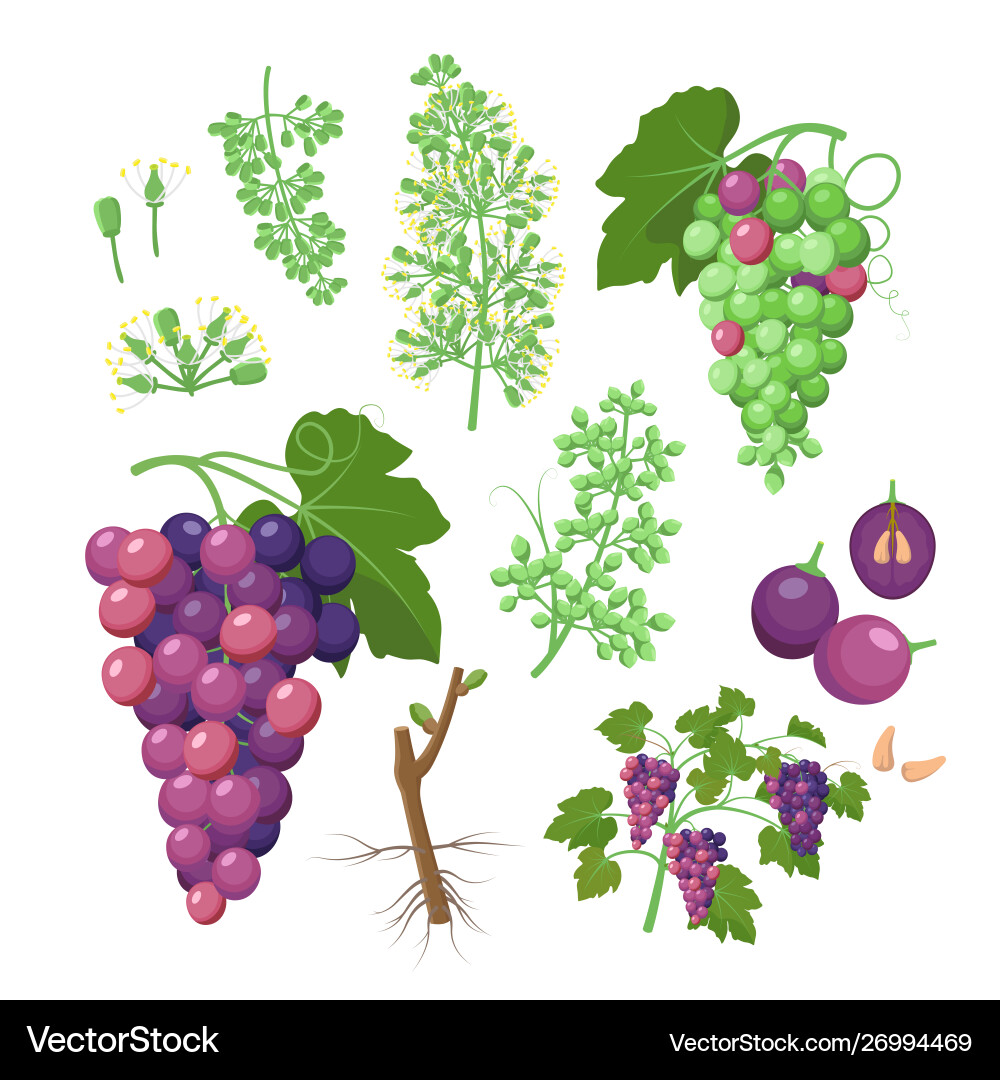 VectorStock®

VectorStock.com/26994469