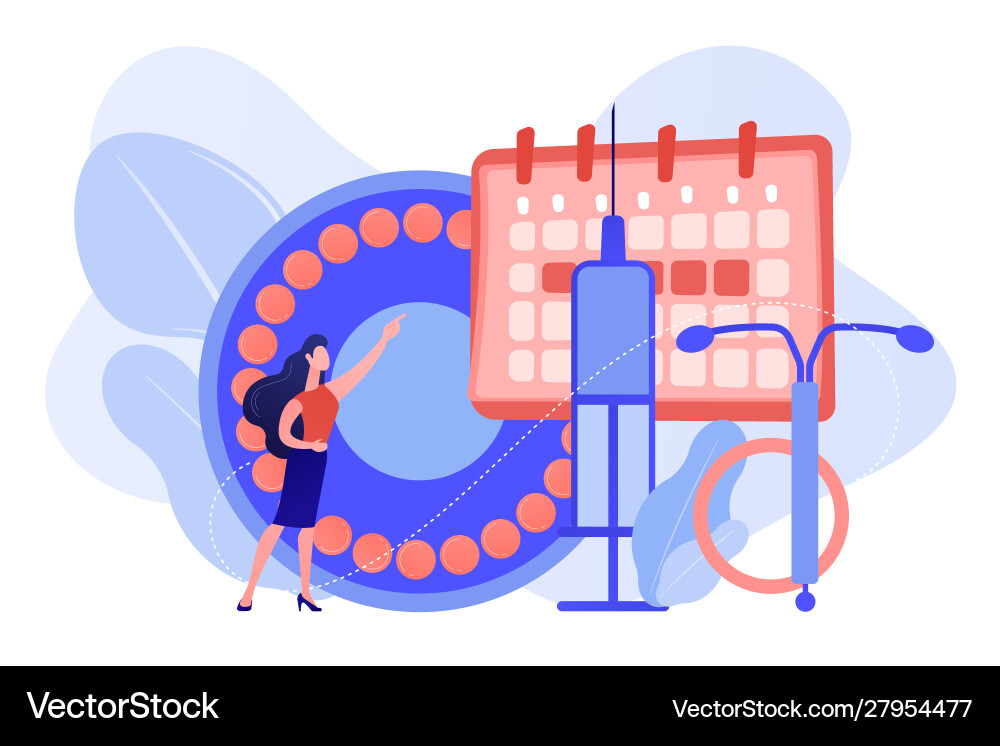 VectorStock

VectorStock.com/27954477