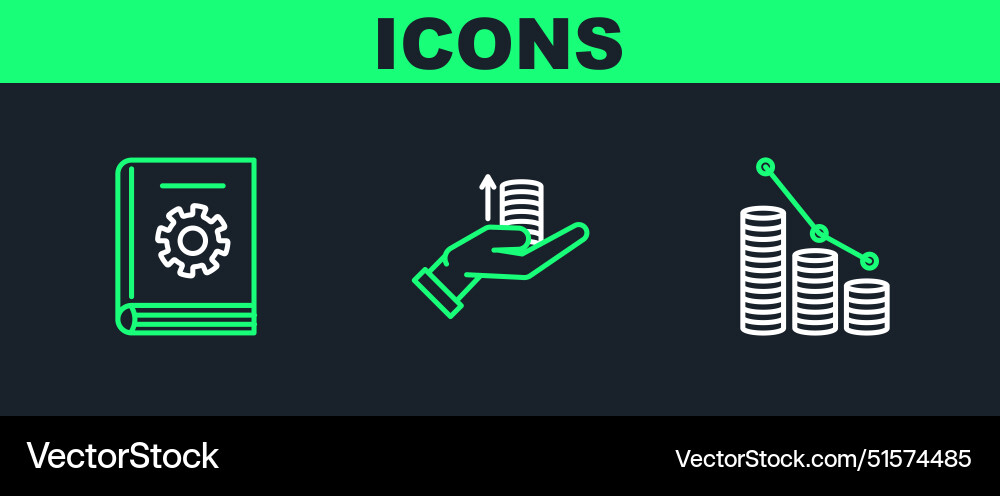 ICONS

VectorStock

VectorStock.com/51574485