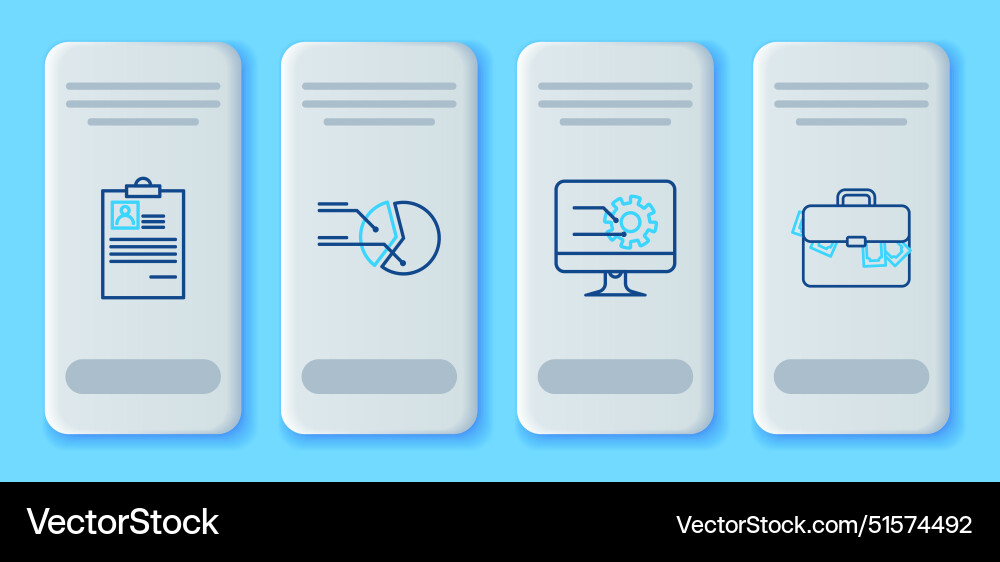 VectorStock

VectorStock.com/51574492