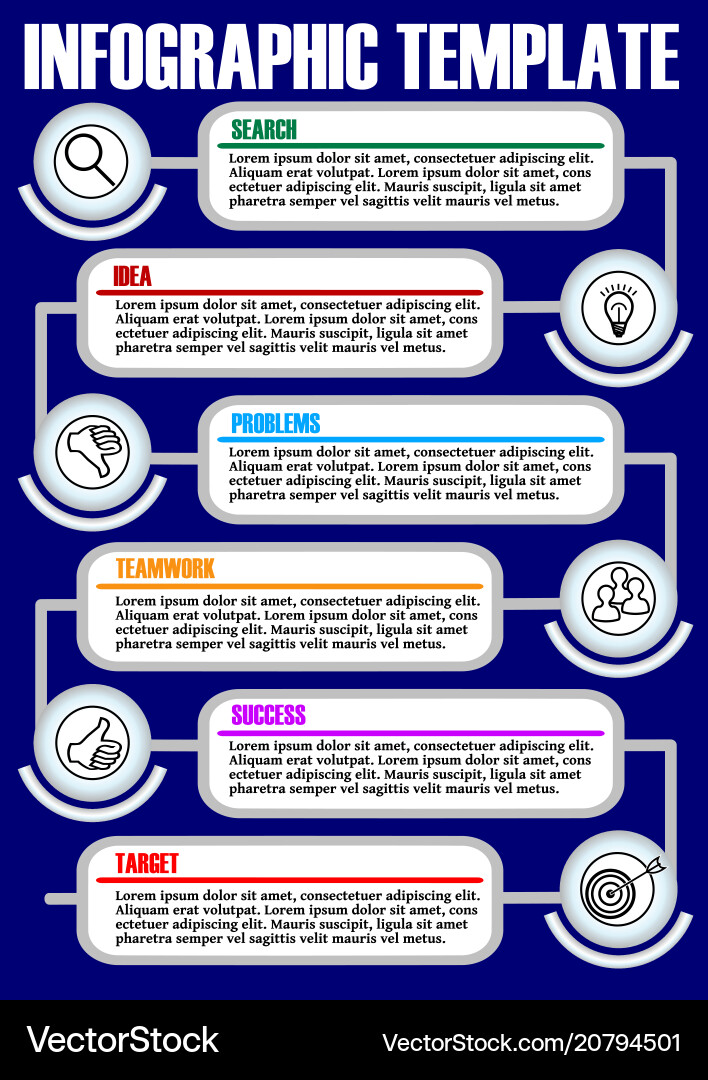 INFOGRAPHIC TEMPLATE

SEARCH

Lorem ipsum dolor sit amet, consectetuer adipiscing elit. Aliquam erat volutpat. Lorem ipsum dolor sit amet, cons ectetuer adipiscing elit. Mauris suscipit, ligula sit amet pharetra semper vel sagittis velit mauris vel metus.

IDEA

Lorem ipsum dolor sit amet, consectetuer adipiscing elit. Aliquam erat volutpat. Lorem ipsum dolor sit amet, cons ectetuer adipiscing elit. Mauris suscipit, ligula sit amet pharetra semper vel sagittis velit mauris vel metus.

PROBLEMS

Lorem ipsum dolor sit amet, consectetuer adipiscing elit. Aliquam erat volutpat. Lorem ipsum dolor sit amet, cons ectetuer adipiscing elit. Mauris suscipit, ligula sit amet pharetra semper vel sagittis velit mauris vel metus.

TEAMWORK

Lorem ipsum dolor sit amet, consectetuer adipiscing elit. Aliquam erat volutpat. Lorem ipsum dolor sit amet, cons ectetuer adipiscing elit. Mauris suscipit, ligula sit amet pharetra semper vel sagittis velit mauris vel metus.

SUCCESS

Lorem ipsum dolor sit amet, consectetuer adipiscing elit. Aliquam erat volutpat. Lorem ipsum dolor sit amet, cons ectetuer adipiscing elit. Mauris suscipit, ligula sit amet pharetra semper vel sagittis velit mauris vel metus.

TARGET

Lorem ipsum dolor sit amet, consectetuer adipiscing elit. Aliquam erat volutpat. Lorem ipsum dolor sit amet, cons ectetuer adipiscing elit. Mauris suscipit, ligula sit amet pharetra semper vel sagittis velit mauris vel metus.

VectorStock

VectorStock.com/20794501