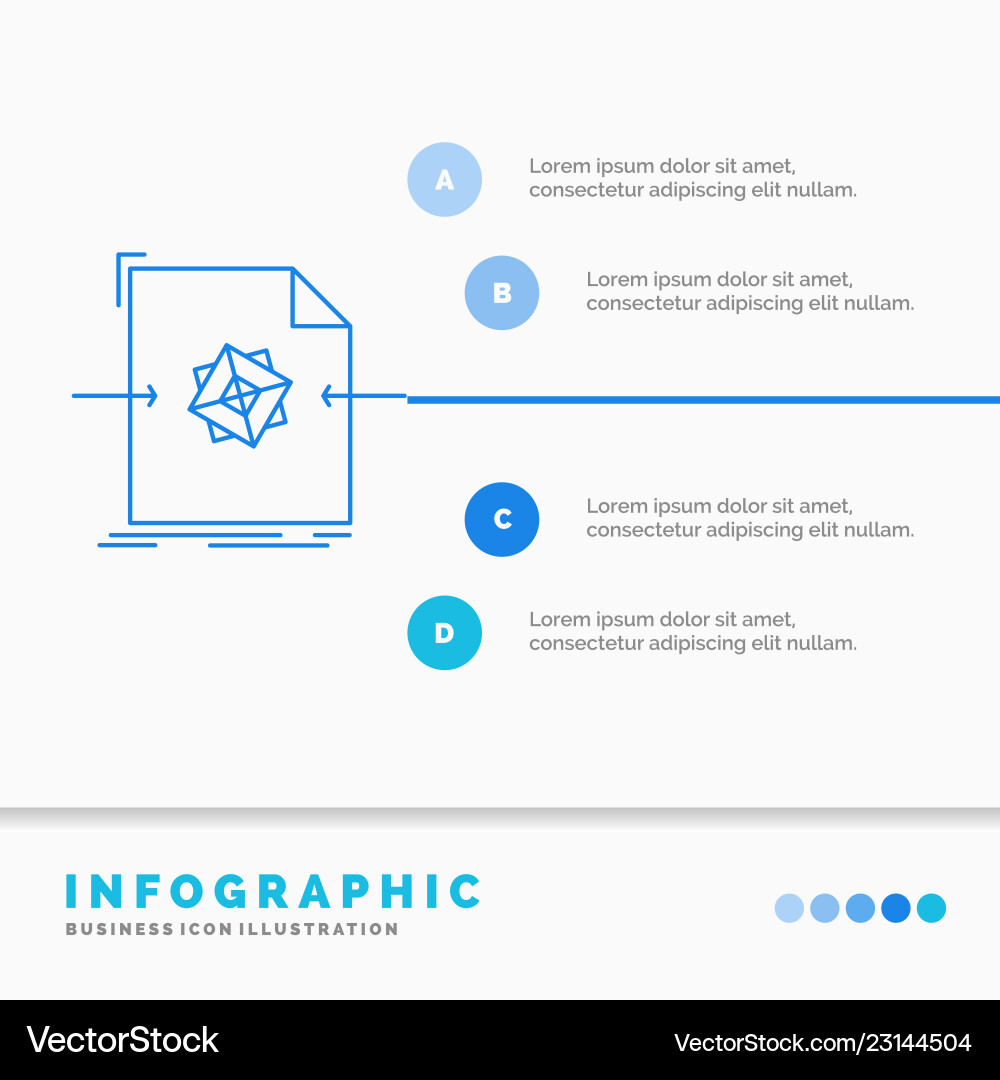 A

Lorem ipsum dolor sit amet, consectetur adipiscing elit nullam.

B

Lorem ipsum dolor sit amet, consectetur adipiscing elit nullam.

C

Lorem ipsum dolor sit amet, consectetur adipiscing elit nullam.

D

Lorem ipsum dolor sit amet, consectetur adipiscing elit nullam.

INFOGRAPHIC

BUSINESS ICON ILLUSTRATION

VectorStock

VectorStock.com/23144504