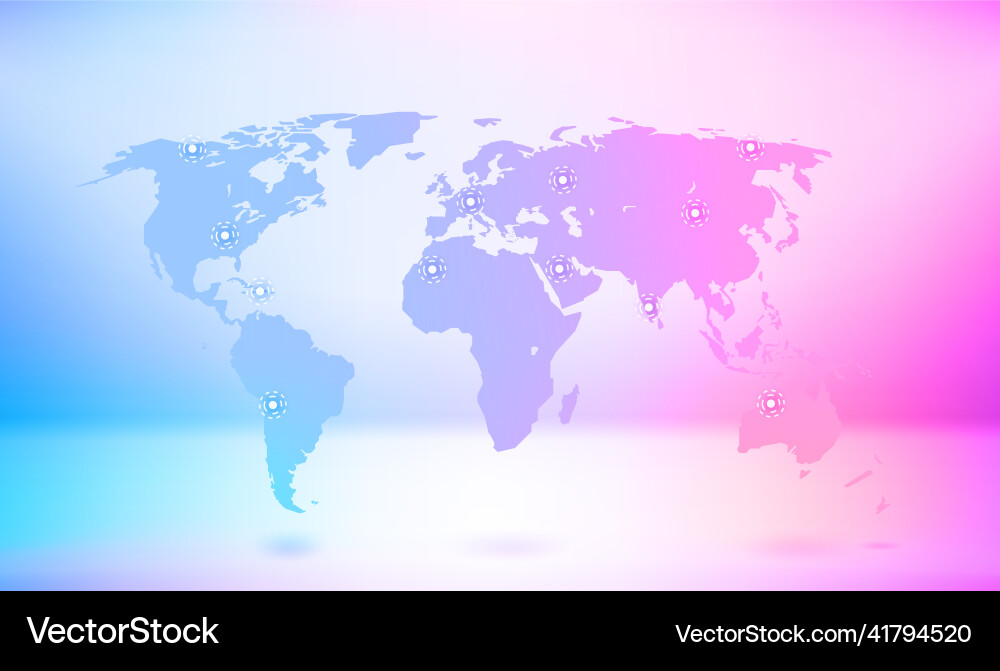 VectorStock

VectorStock.com/41794520