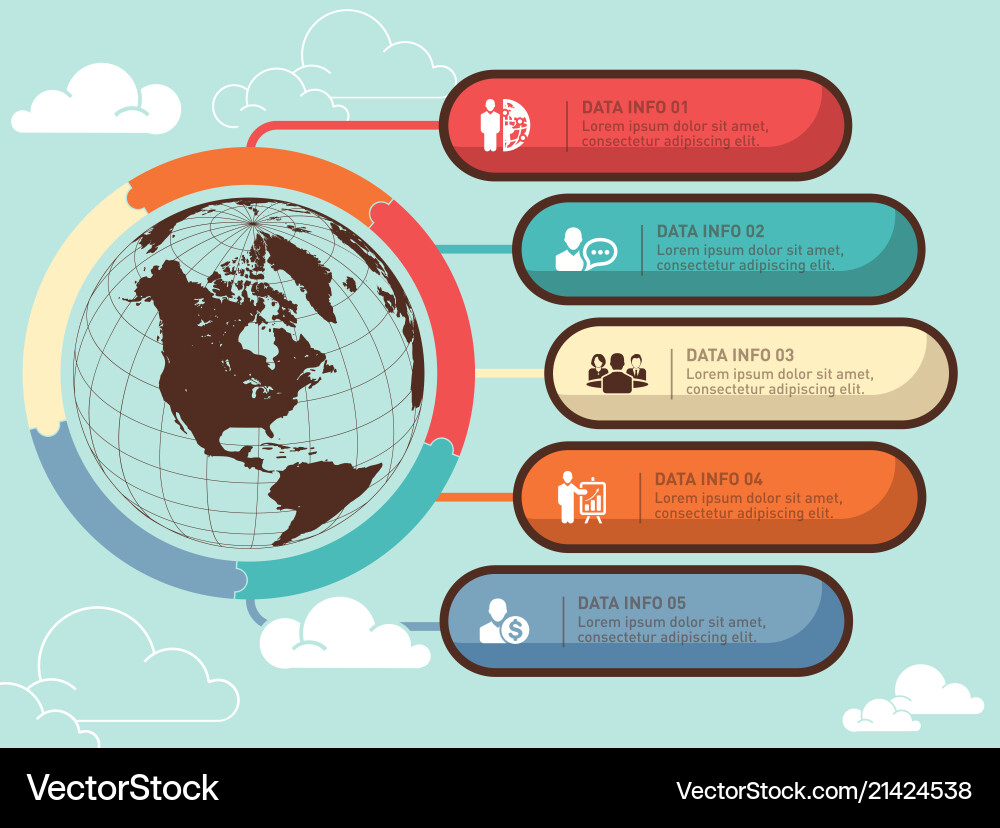 DATA INFO 01
Lorem ipsum dolor sit amet, consectetur adipiscing elit.

DATA INFO 02
Lorem ipsum dolor sit amet, consectetur adipiscing elit.

DATA INFO 03
Lorem ipsum dolor sit amet, consectetur adipiscing elit.

DATA INFO 04
Lorem ipsum dolor sit amet, consectetur adipiscing elit.

DATA INFO 05
Lorem ipsum dolor sit amet, consectetur adipiscing elit.

VectorStock
VectorStock.com/21424538