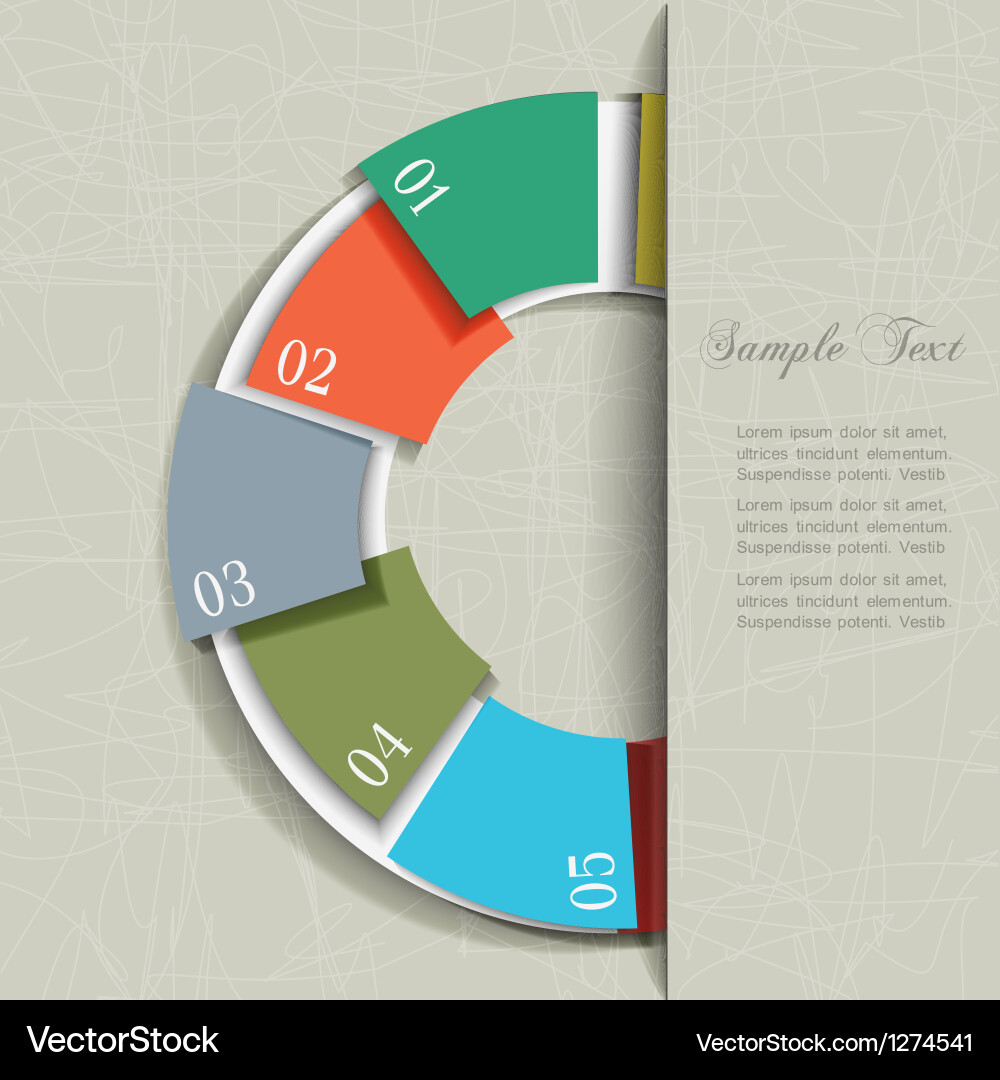 01

02

03

04

05

Sample Text

Lorem ipsum dolor sit amet, ultrices tincidunt elementum. Suspendisse potenti. Vestib

Lorem ipsum dolor sit amet, ultrices tincidunt elementum. Suspendisse potenti. Vestib

Lorem ipsum dolor sit amet, ultrices tincidunt elementum. Suspendisse potenti. Vestib

VectorStock

VectorStock.com/1274541