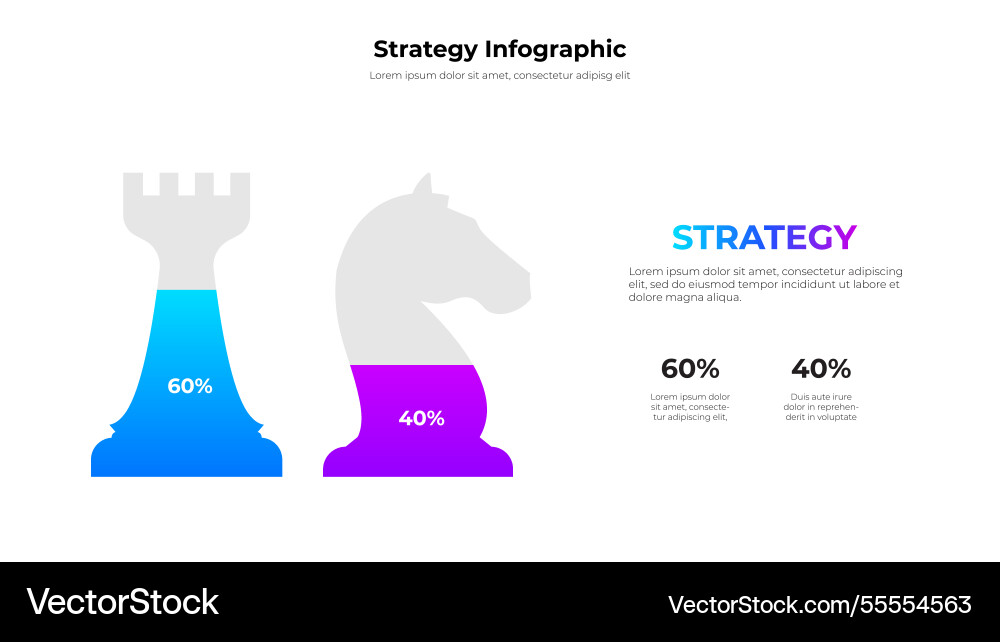 Strategy Infographic

Lorem ipsum dolor sit amet, consectetur adipisg elit

60%

40%

STRATEGY

Lorem ipsum dolor sit amet, consectetur adipiscing elit, sed do eiusmod tempor incididunt ut labore et dolore magna aliqua.

60%

Lorem ipsum dolor sit amet, consectetur adipiscing elit,

40%

Duis aute irure dolor in reprehenderit in voluptate

VectorStock

VectorStock.com/55554563