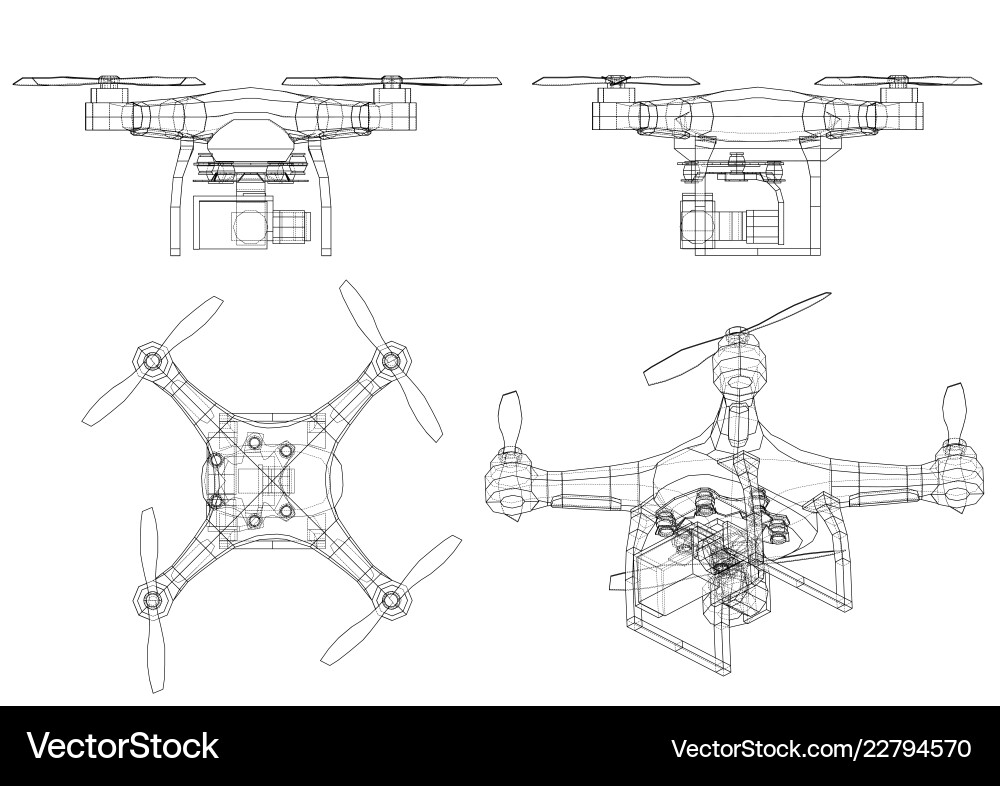 VectorStock®

VectorStock.com/22794570