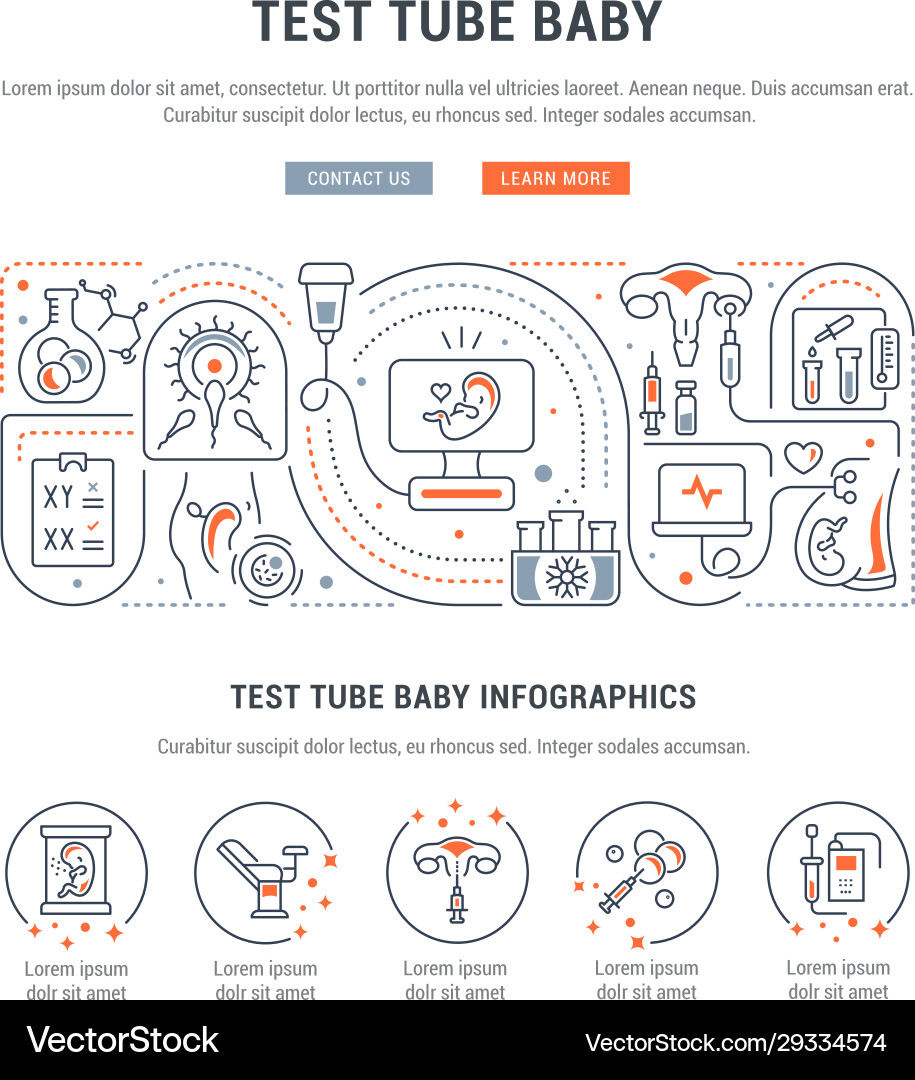 TEST TUBE BABY

Lorem ipsum dolor sit amet, consectetur. Ut porttitor nulla vel ultricies laoreet. Aenean neque. Duis accumsan erat. Curabitur suscipit dolor lectus, eu rhoncus sed. Integer sodales accumsan.

CONTACT US

LEARN MORE

XY

XX

TEST TUBE BABY INFOGRAPHICS

Curabitur suscipit dolor lectus, eu rhoncus sed. Integer sodales accumsan.

Lorem ipsum dolr sit amet

Lorem ipsum dolr sit amet

Lorem ipsum dolr sit amet

Lorem ipsum dolr sit amet

Lorem ipsum dolr sit amet

VectorStock

VectorStock.com/29334574