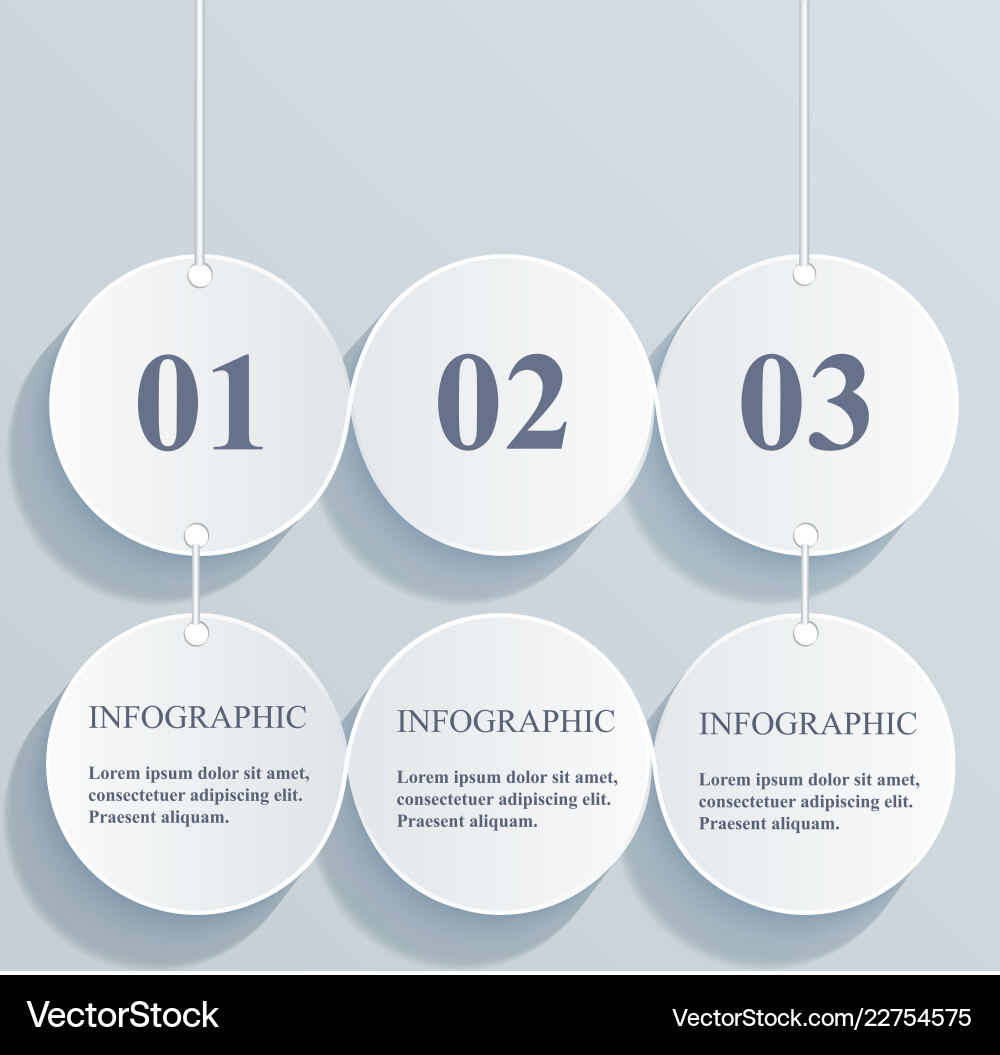 01

02

03

INFOGRAPHIC

Lorem ipsum dolor sit amet, consectetuer adipiscing elit. Praesent aliquam.

INFOGRAPHIC

Lorem ipsum dolor sit amet, consectetuer adipiscing elit. Praesent aliquam.

INFOGRAPHIC

Lorem ipsum dolor sit amet, consectetuer adipiscing elit. Praesent aliquam.

VectorStock

VectorStock.com/22754575