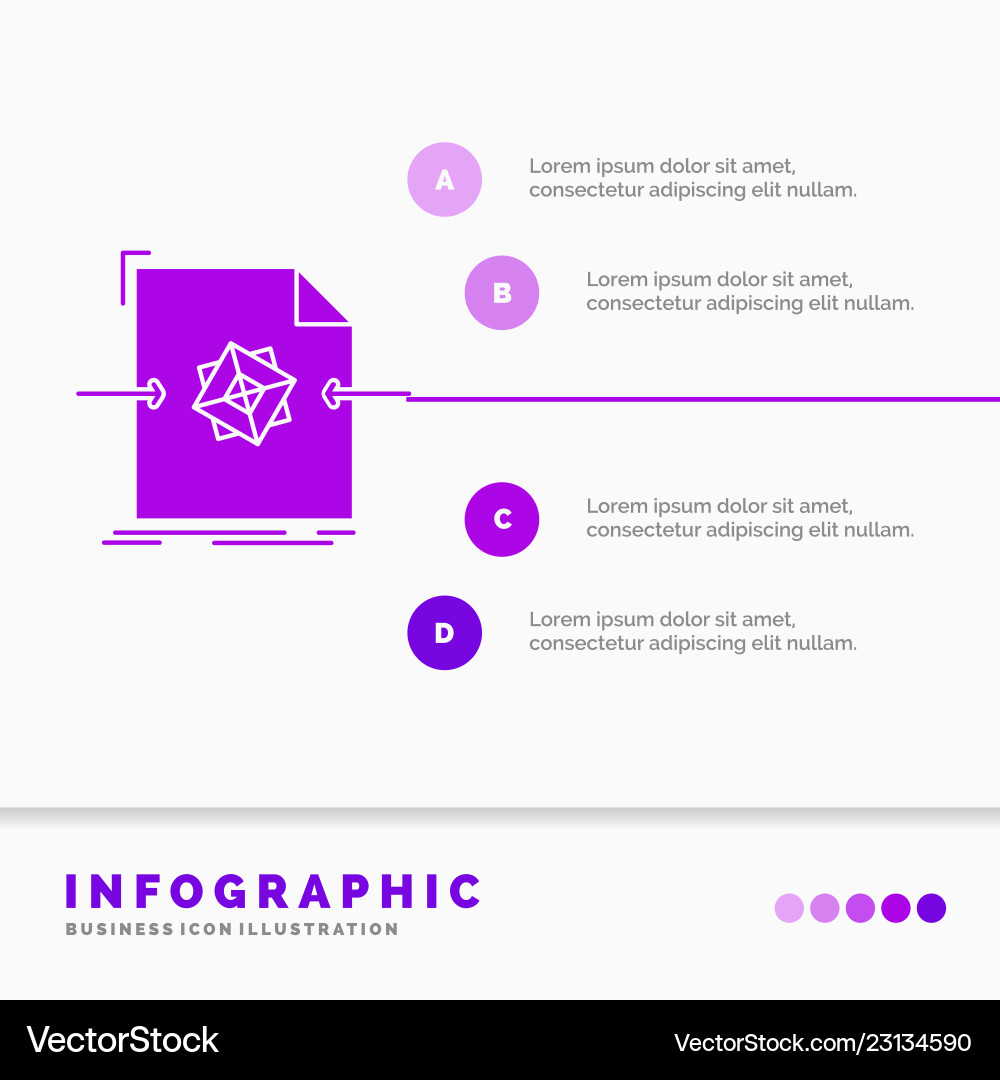 A

Lorem ipsum dolor sit amet, consectetur adipiscing elit nullam.

B

Lorem ipsum dolor sit amet, consectetur adipiscing elit nullam.

C

Lorem ipsum dolor sit amet, consectetur adipiscing elit nullam.

D

Lorem ipsum dolor sit amet, consectetur adipiscing elit nullam.

INFOGRAPHIC

BUSINESS ICON ILLUSTRATION

VectorStock

VectorStock.com/23134590