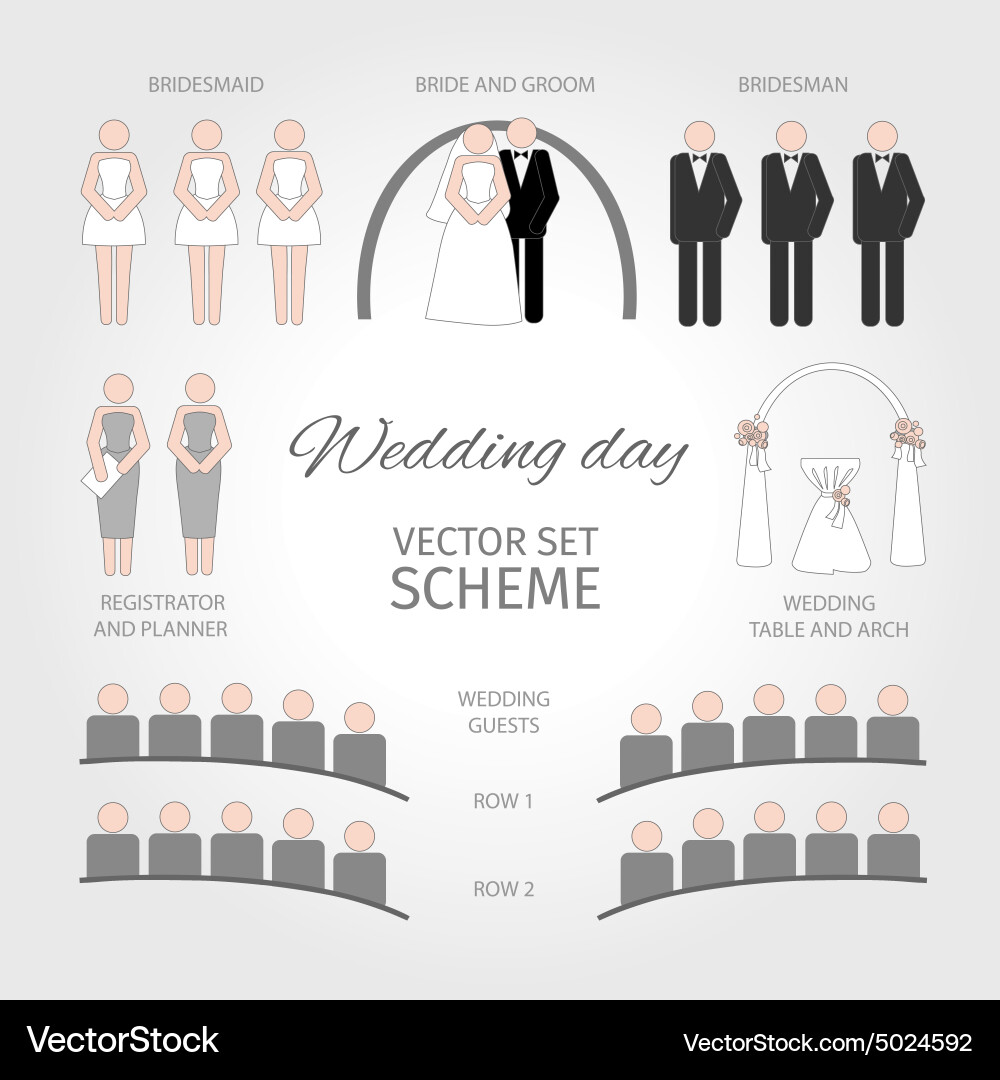 BRIDESMAID

BRIDE AND GROOM

BRIDESMAN

Wedding day

VECTOR SET
SCHEME

REGISTRATOR AND PLANNER

WEDDING TABLE AND ARCH

WEDDING GUESTS

ROW 1

ROW 2

VectorStock

VectorStock.com/5024592