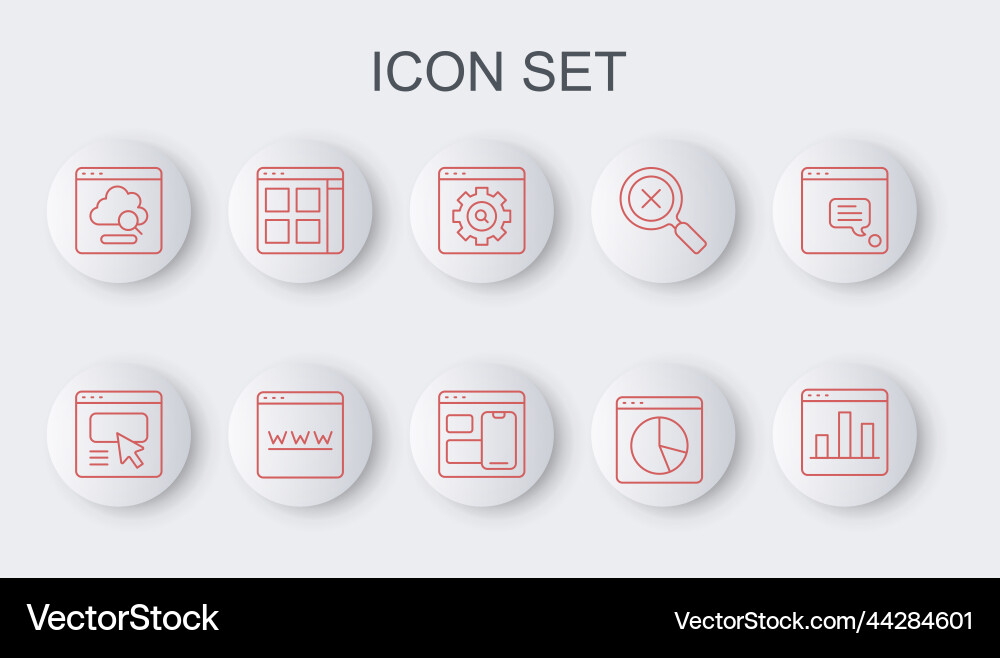 ICON SET

WWW

VectorStock

VectorStock.com/44284601