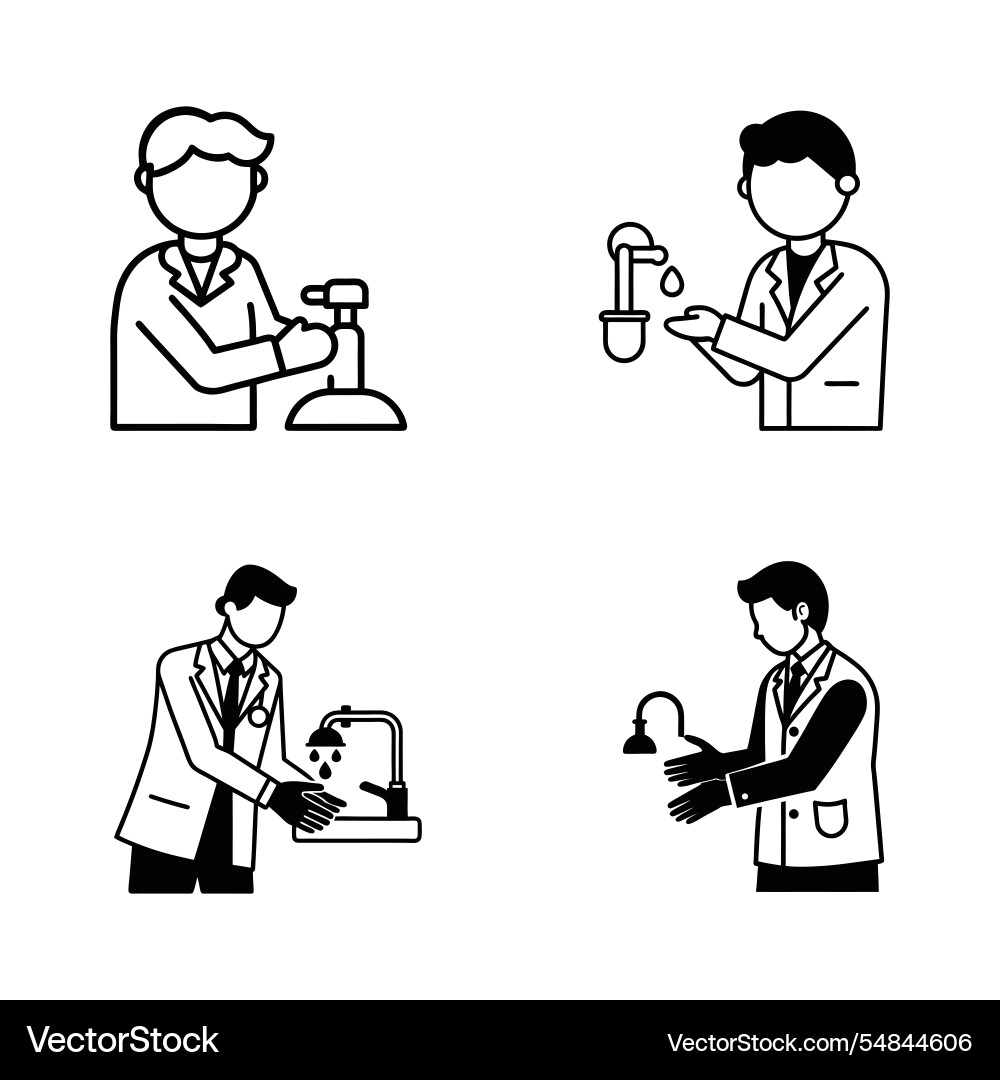 VectorStock®

VectorStock.com/54844606