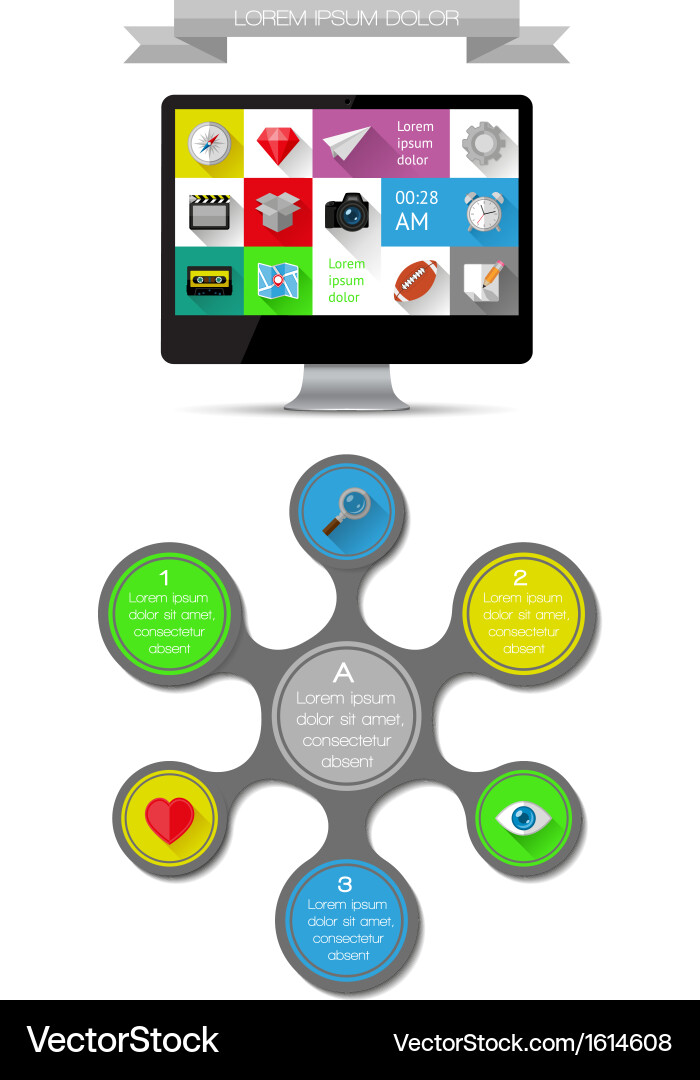 LOREM IPSUM DOLOR

Lorem ipsum dolor

00:28 AM

Lorem ipsum dolor

1
Lorem ipsum dolor sit amet, consectetur absent

2
Lorem ipsum dolor sit amet, consectetur absent

A
Lorem ipsum dolor sit amet, consectetur absent

3
Lorem ipsum dolor sit amet, consectetur absent

VectorStock

VectorStock.com/1614608