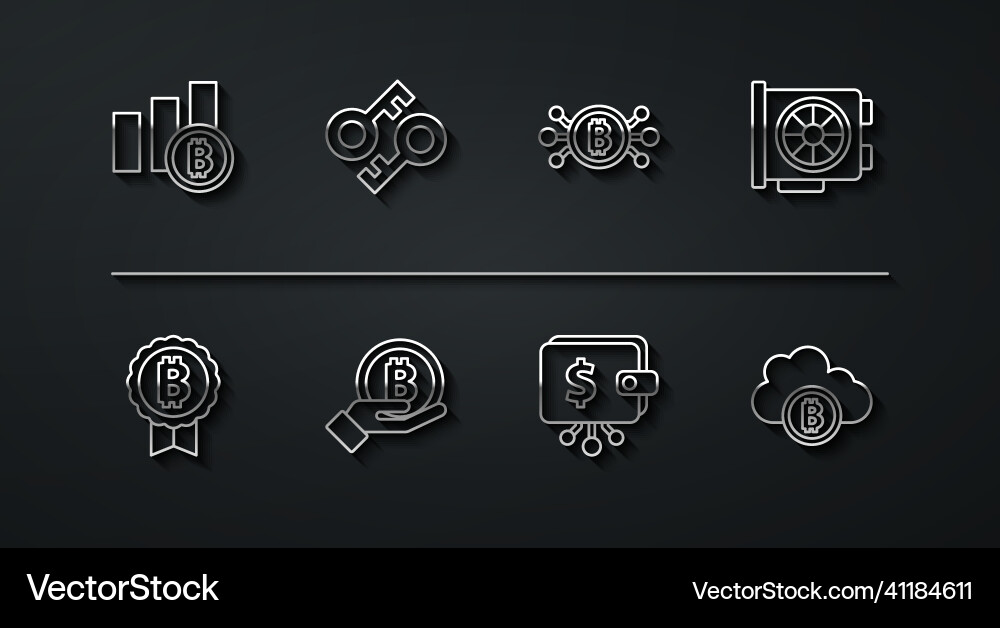 VectorStock

VectorStock.com/41184611