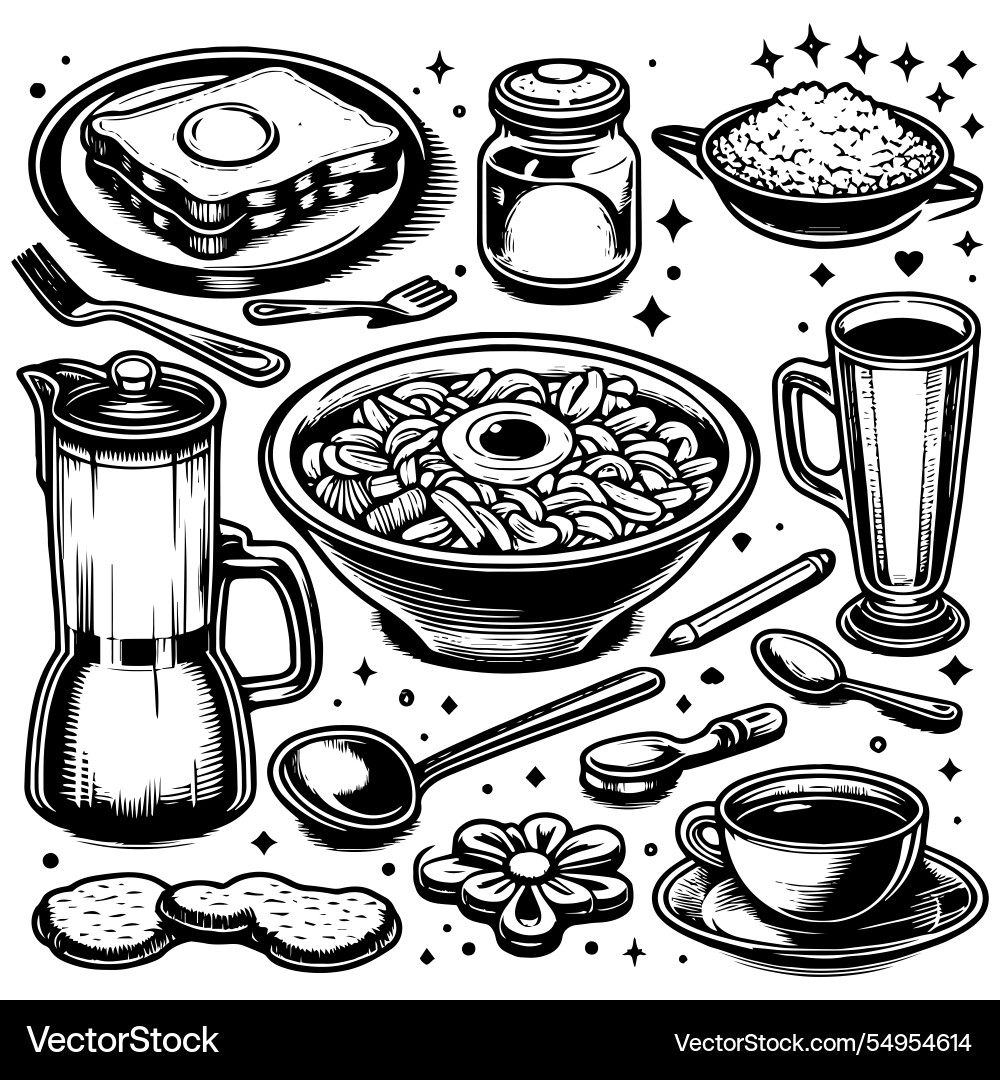 VectorStock®

VectorStock.com/54954614