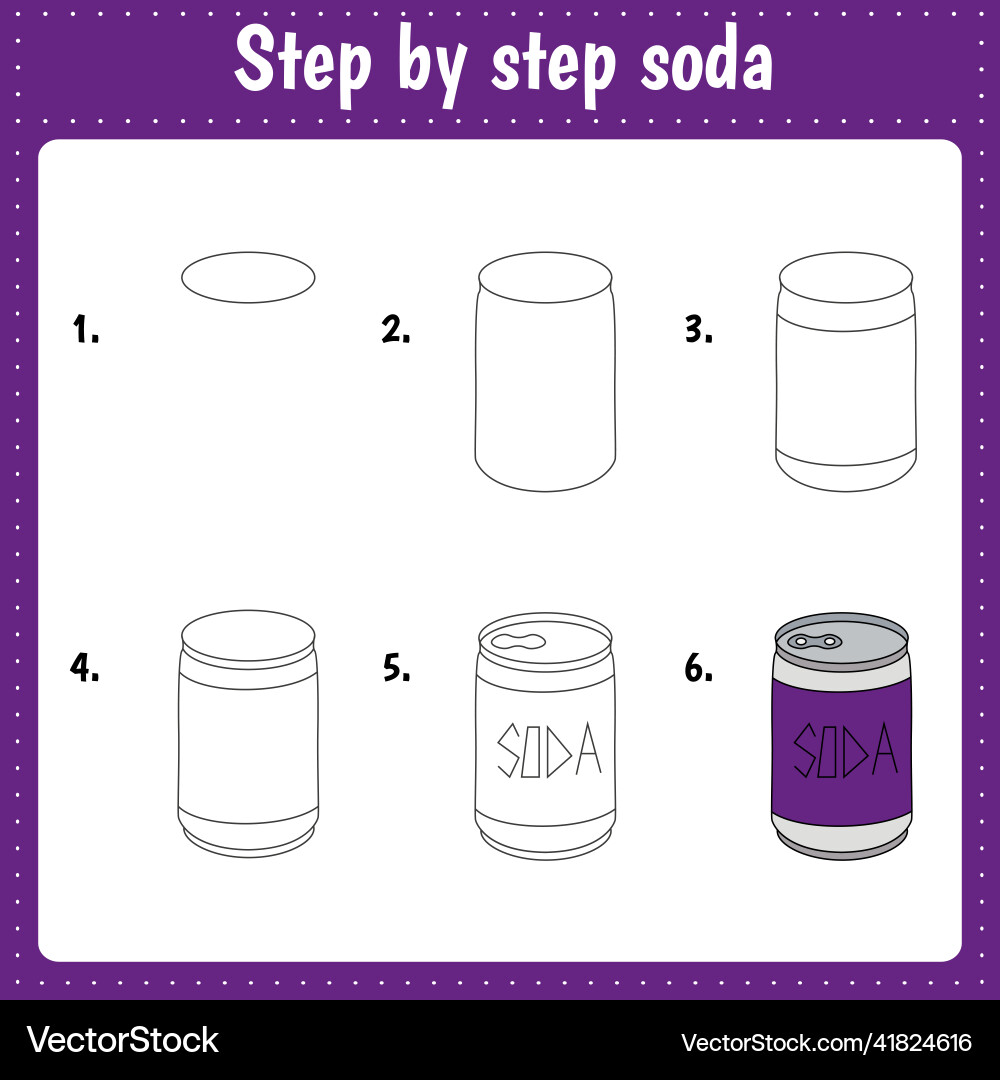 Step by step soda

1.

2.

3.

4.

5.

SODA

6.

SODA

VectorStock

VectorStock.com/41824616