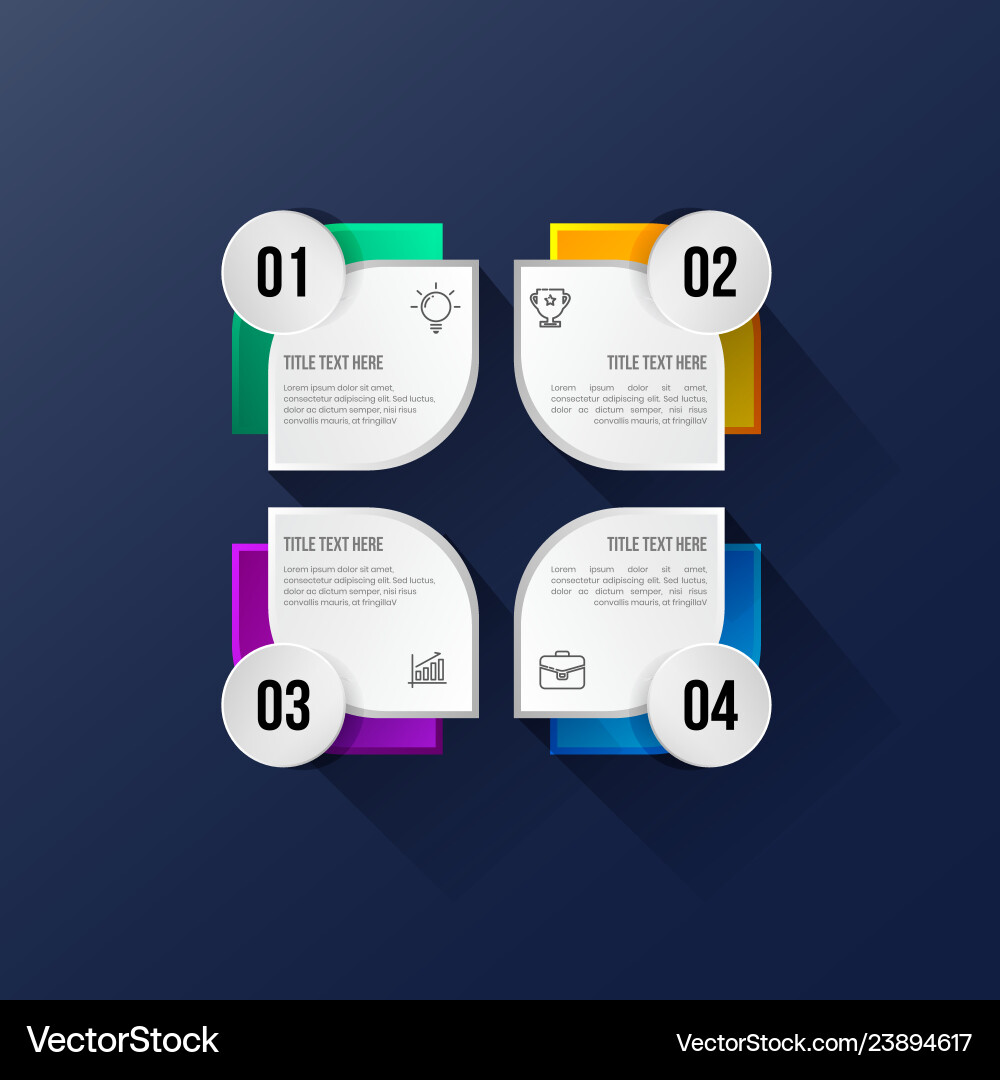 01

TITLE TEXT HERE

Lorem ipsum dolor sit amet, consectetur adipiscing elit. Sed luctus, dolor ac dictum semper, nisi risus convallis mauris, at fringillaV

02

TITLE TEXT HERE

Lorem ipsum dolor sit amet, consectetur adipiscing elit. Sed luctus, dolor ac dictum semper, nisi risus convallis mauris, at fringillaV

TITLE TEXT HERE

Lorem ipsum dolor sit amet, consectetur adipiscing elit. Sed luctus, dolor ac dictum semper, nisi risus convallis mauris, at fringillaV

03

TITLE TEXT HERE

Lorem ipsum dolor sit amet, consectetur adipiscing elit. Sed luctus, dolor ac dictum semper, nisi risus convallis mauris, at fringillaV

04

VectorStock

VectorStock.com/23894617